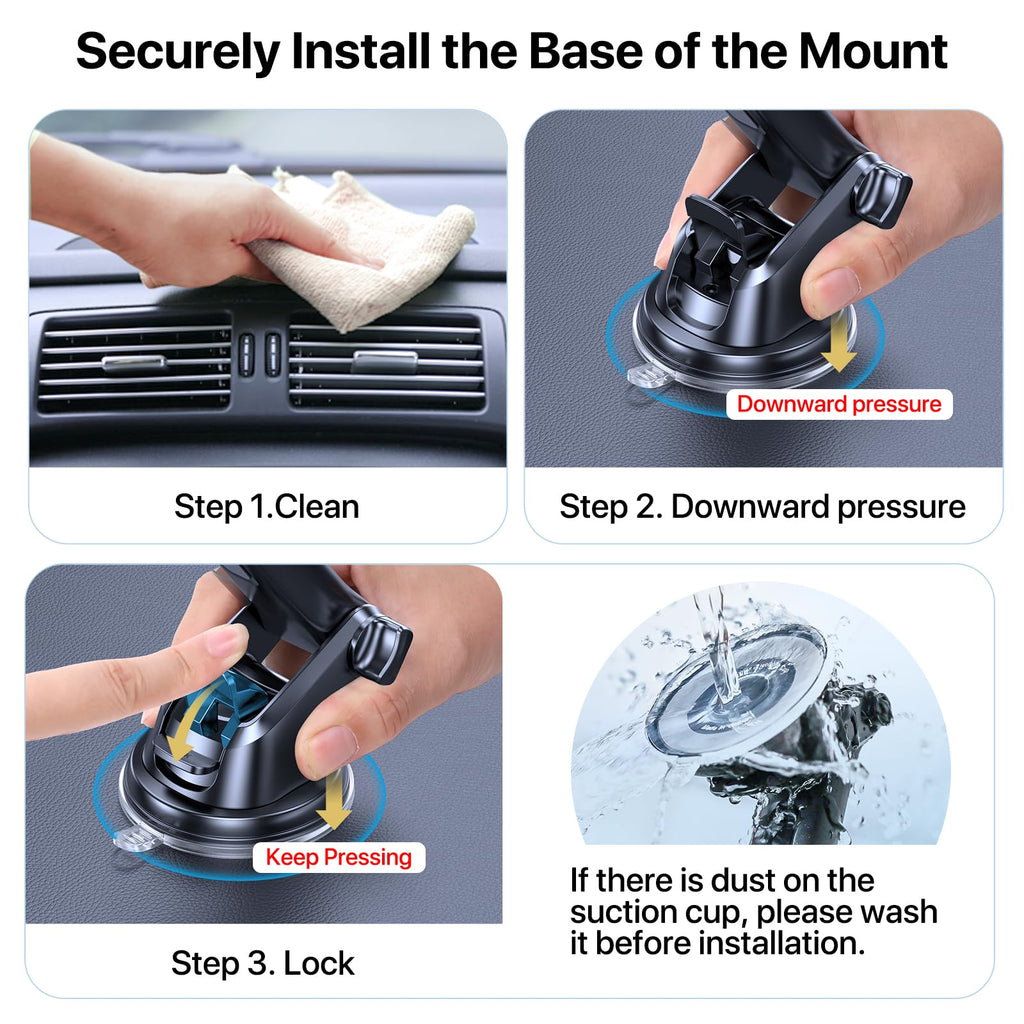 Securely Install the Base of the Mount

Step 1.Clean

Downward pressure

Step 2. Downward pressure

Keep Pressing

Step 3. Lock

If there is dust on the suction cup, please wash it before installation.