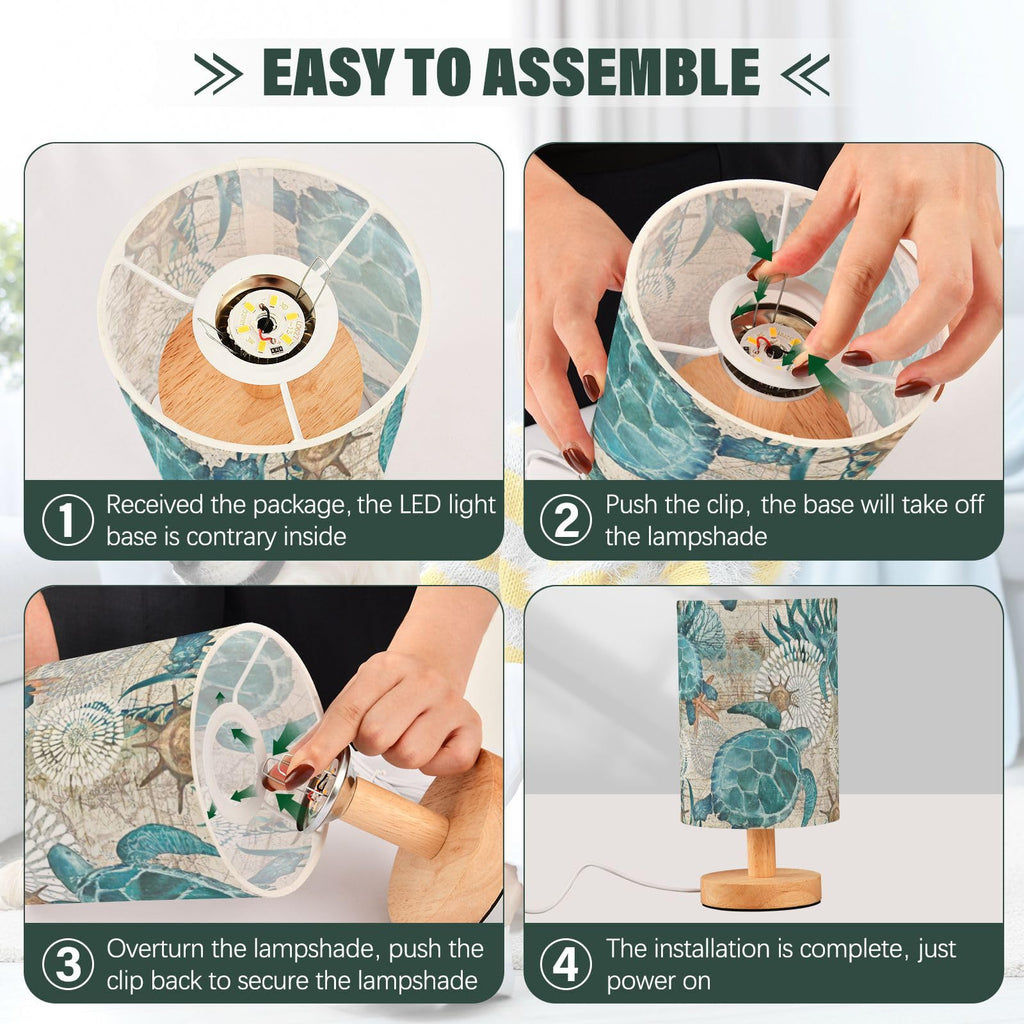 EASY TO ASSEMBLE

① Received the package, the LED light base is contrary inside

② Push the clip, the base will take off the lampshade

③ Overturn the lampshade, push the clip back to secure the lampshade

④ The installation is complete, just power on