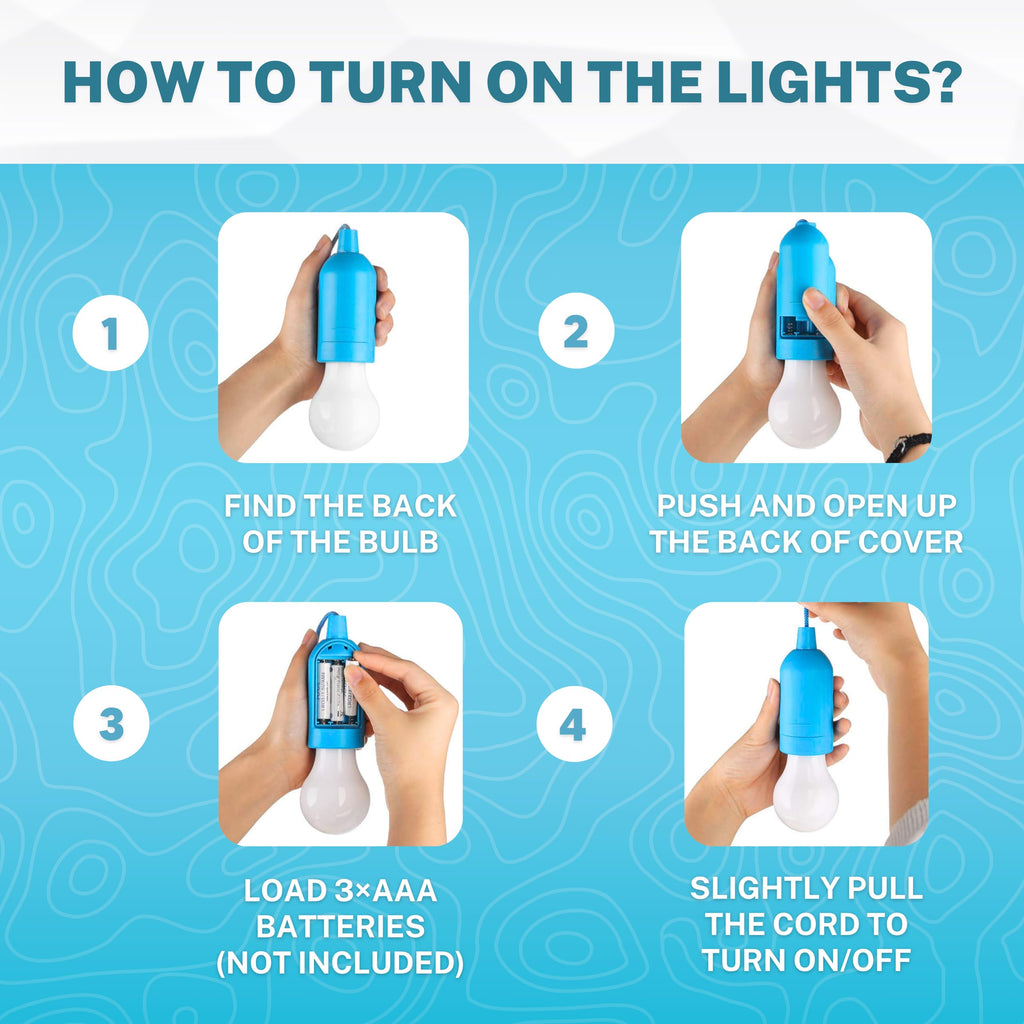 HOW TO TURN ON THE LIGHTS?

1

FIND THE BACK OF THE BULB

2

PUSH AND OPEN UP THE BACK OF COVER

3

LOAD 3×AAA BATTERIES (NOT INCLUDED)

4

SLIGHTLY PULL THE CORD TO TURN ON/OFF