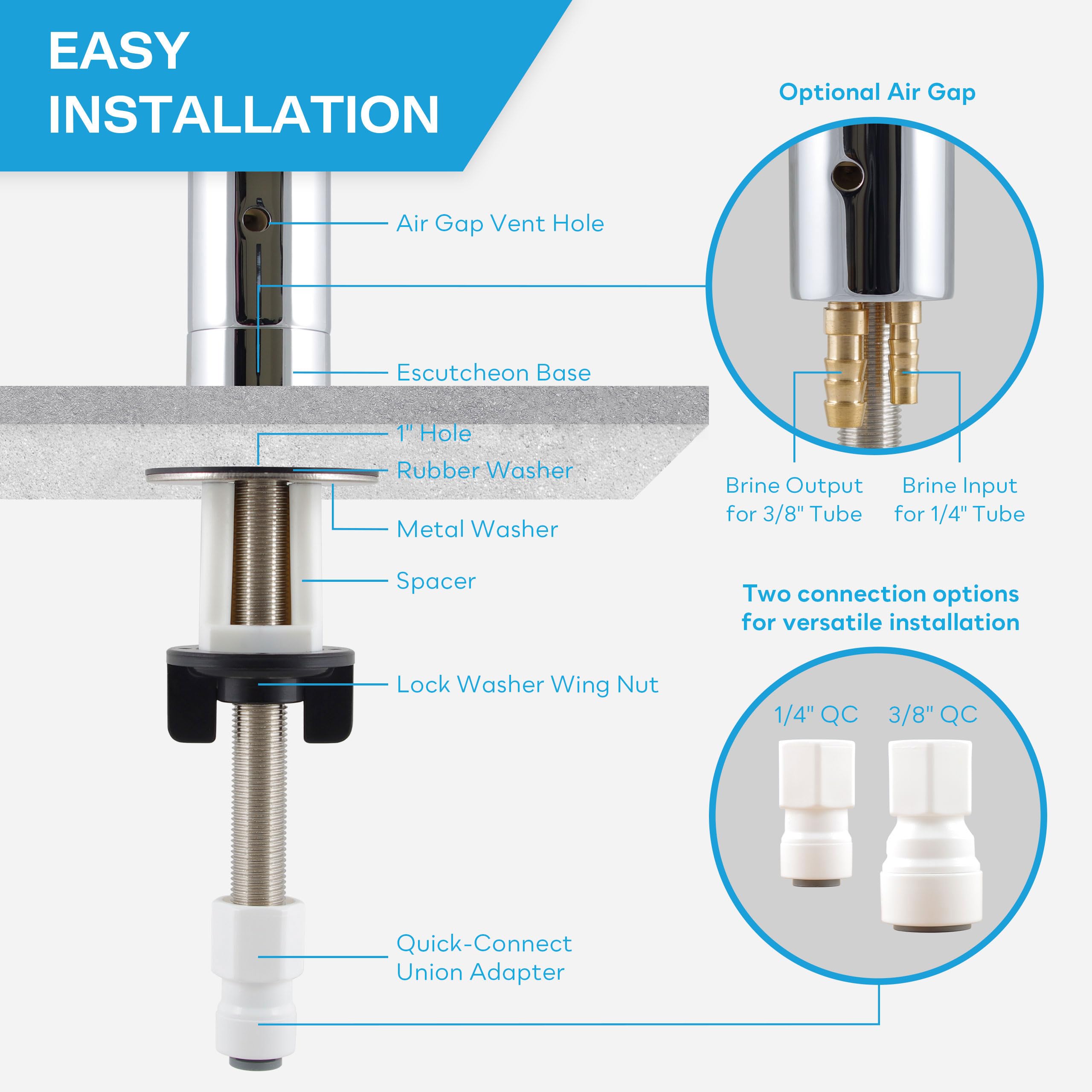 EASY INSTALLATION

Air Gap Vent Hole

Escutcheon Base

1" Hole

Rubber Washer

Metal Washer

Spacer

Lock Washer Wing Nut

Quick-Connect Union Adapter

Optional Air Gap

Brine Output for 3/8" Tube

Brine Input for 1/4" Tube

Two connection options for versatile installation

1/4" QC

3/8" QC