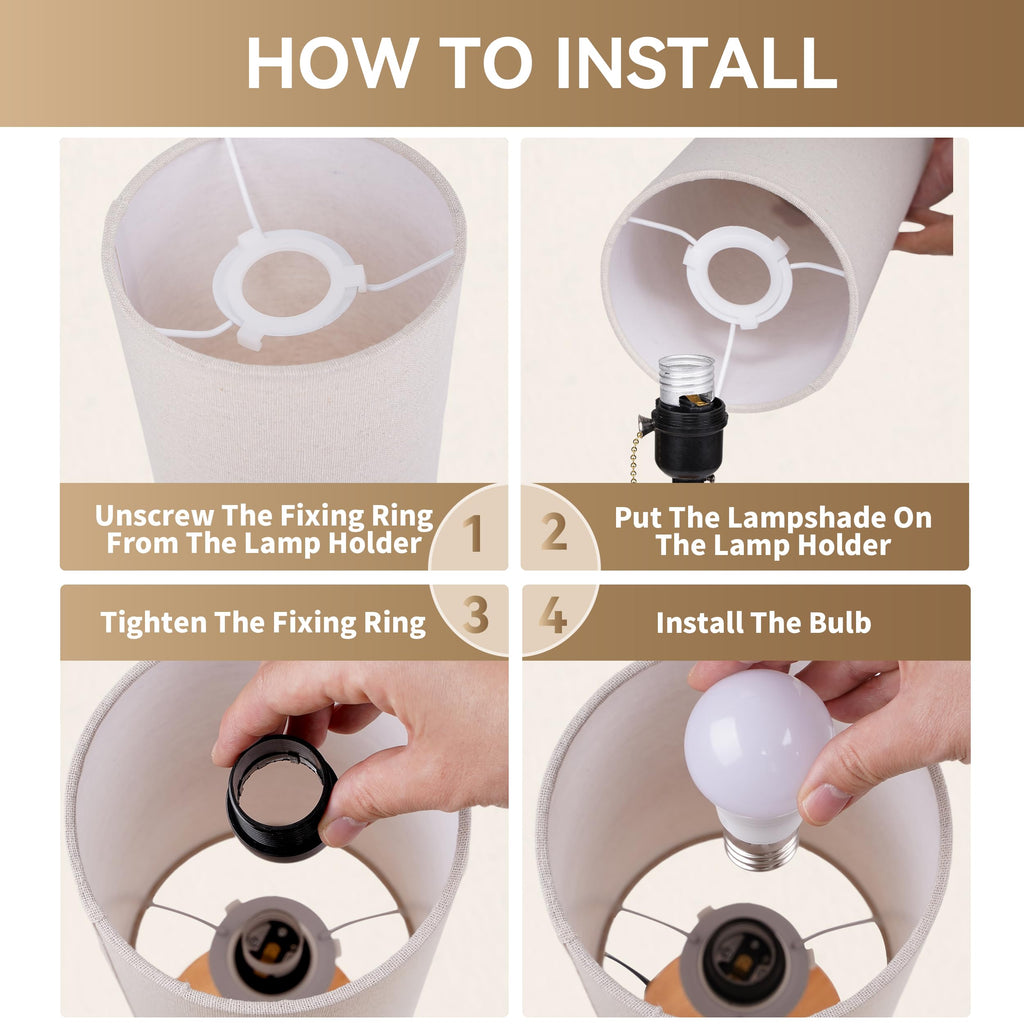 HOW TO INSTALL

Unscrew The Fixing Ring From The Lamp Holder

1

2

Put The Lampshade On The Lamp Holder

Tighten The Fixing Ring

3

4

Install The Bulb