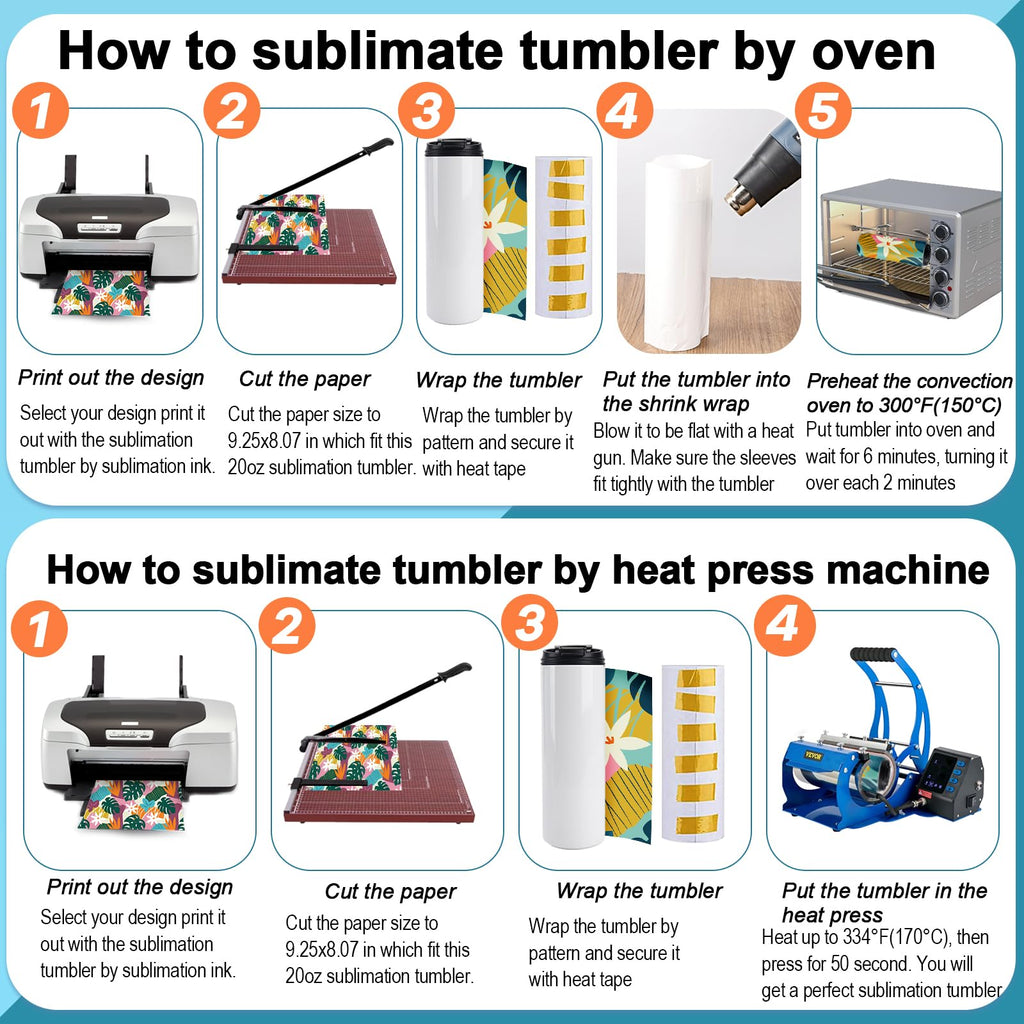 How to sublimate tumbler by oven

1

Print out the design

Select your design print it out with the sublimation tumbler by sublimation ink.

2

Cut the paper

Cut the paper size to 9.25x8.07 in which fit this 20oz sublimation tumbler.

3

Wrap the tumbler

Wrap the tumbler by pattern and secure it with heat tape

4

Put the tumbler into the shrink wrap

Blow it to be flat with a heat gun. Make sure the sleeves fit tightly with the tumbler

5

Preheat the convection oven to 300°F(150°C)

Put tumbler into oven and wait for 6 minutes, turning it over each 2 minutes

How to sublimate tumbler by heat press machine

1

Print out the design

Select your design print it out with the sublimation tumbler by sublimation ink.

2

Cut the paper

Cut the paper size to 9.25x8.07 in which fit this 20oz sublimation tumbler.

3

Wrap the tumbler

Wrap the tumbler by pattern and secure it with heat tape

4

VEVOR

Put the tumbler in the heat press

Heat up to 334°F(170°C), then press for 50 second. You will get a perfect sublimation tumbler