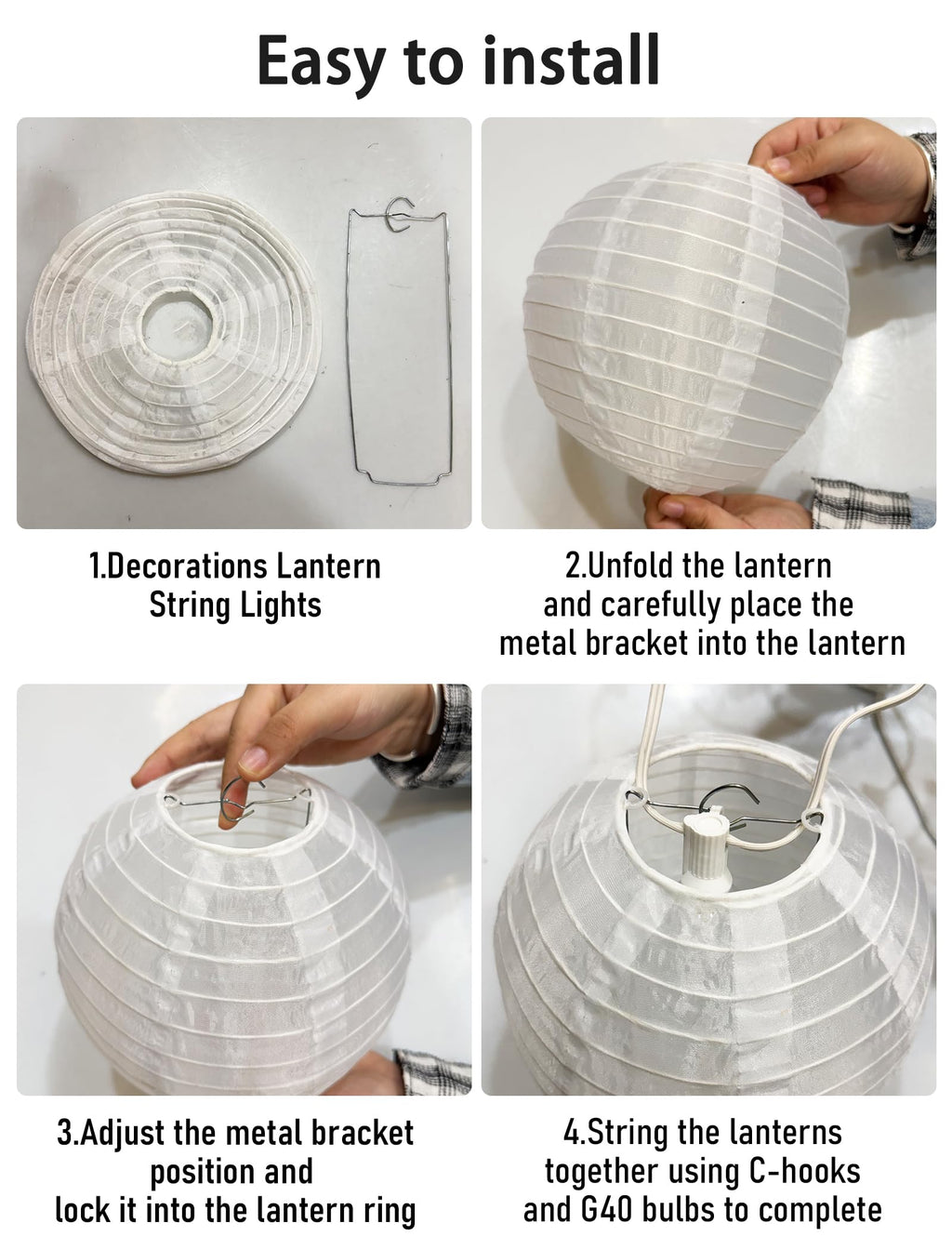 Easy to install

1.Decorations Lantern String Lights

2.Unfold the lantern and carefully place the metal bracket into the lantern

3.Adjust the metal bracket position and lock it into the lantern ring

4.String the lanterns together using C-hooks and G40 bulbs to complete