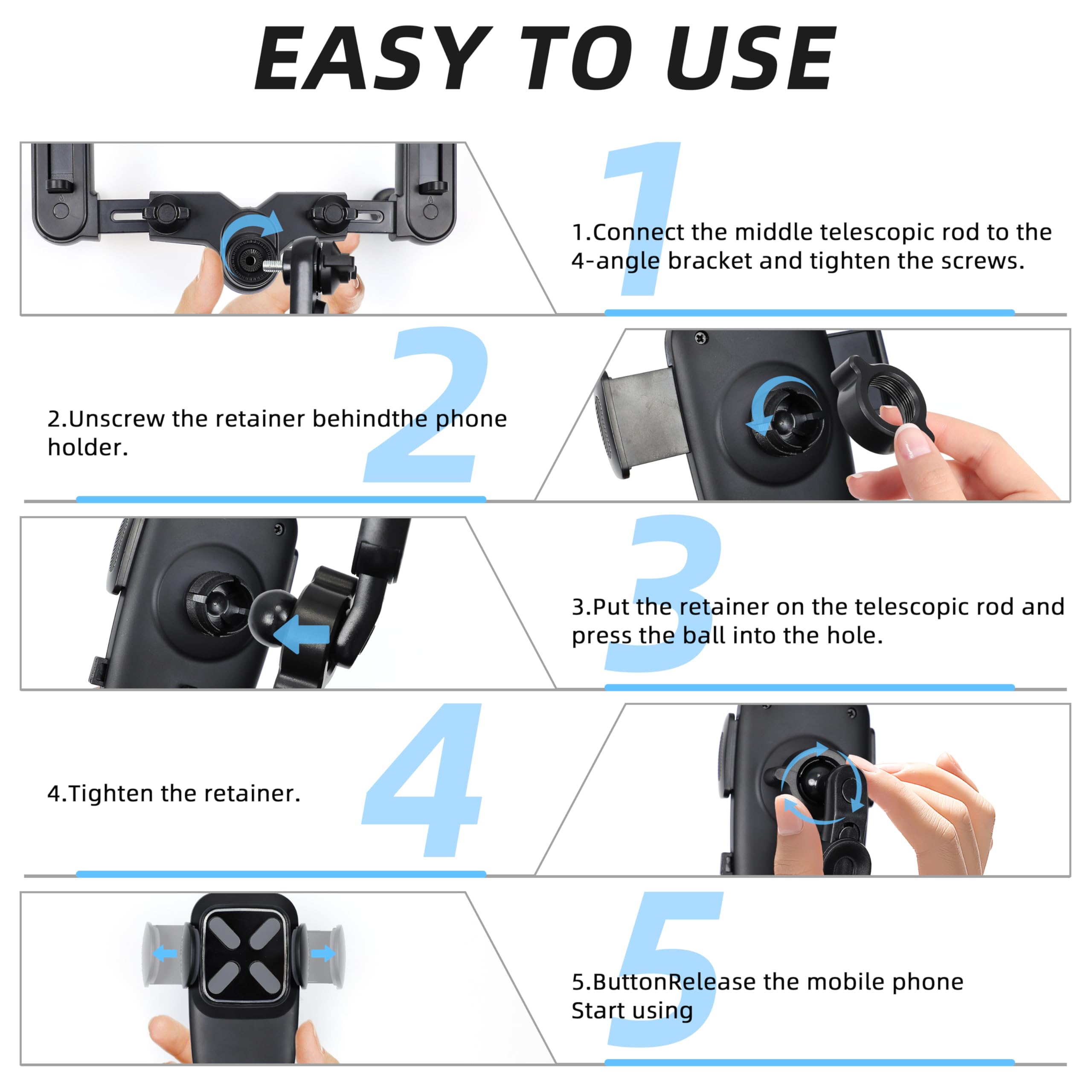 EASY TO USE

1

1.Connect the middle telescopic rod to the 4-angle bracket and tighten the screws.

2

2.Unscrew the retainer behindthe phone holder.

3

3.Put the retainer on the telescopic rod and press the ball into the hole.

4

4.Tighten the retainer.

5

5.ButtonRelease the mobile phone
Start using