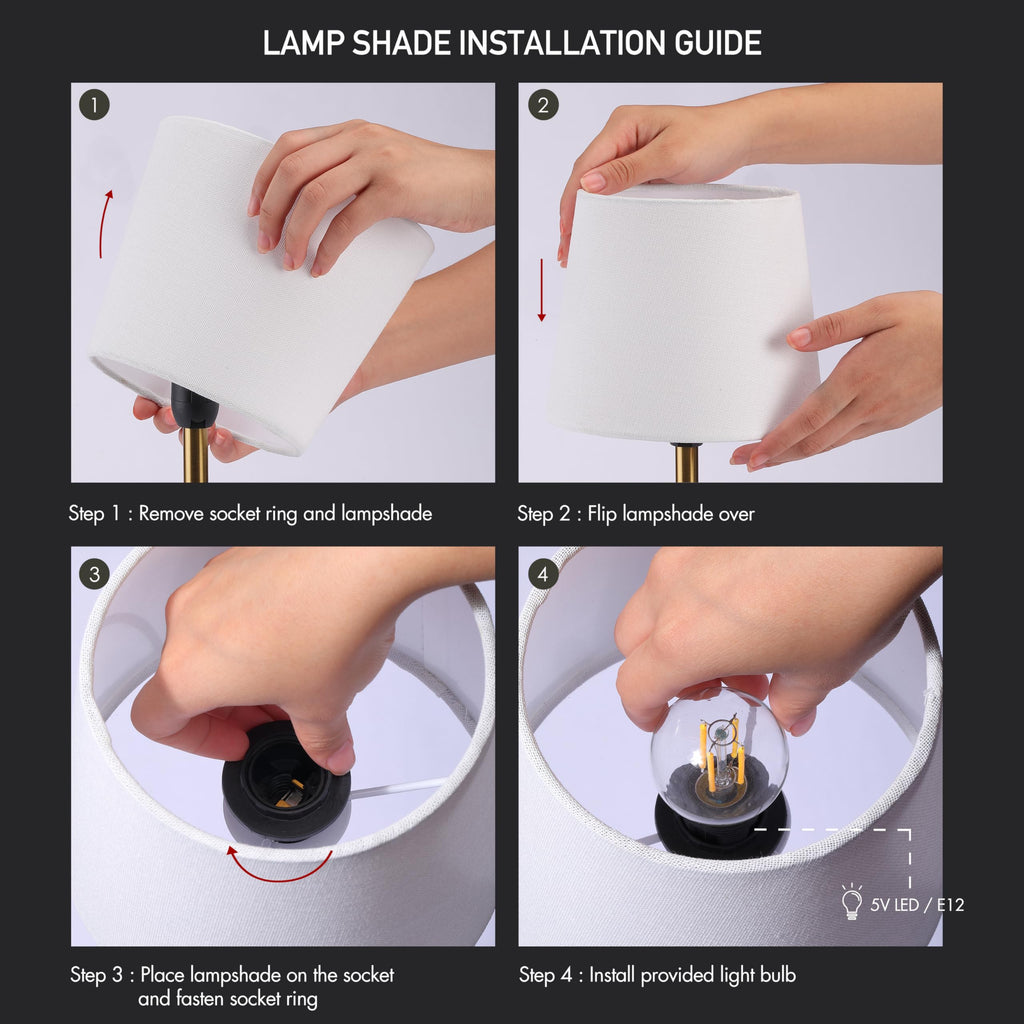 LAMP SHADE INSTALLATION GUIDE

1

Step 1 : Remove socket ring and lampshade

2

Step 2 : Flip lampshade over

3

Step 3 : Place lampshade on the socket and fasten socket ring

4

5V LED / E12

Step 4 : Install provided light bulb