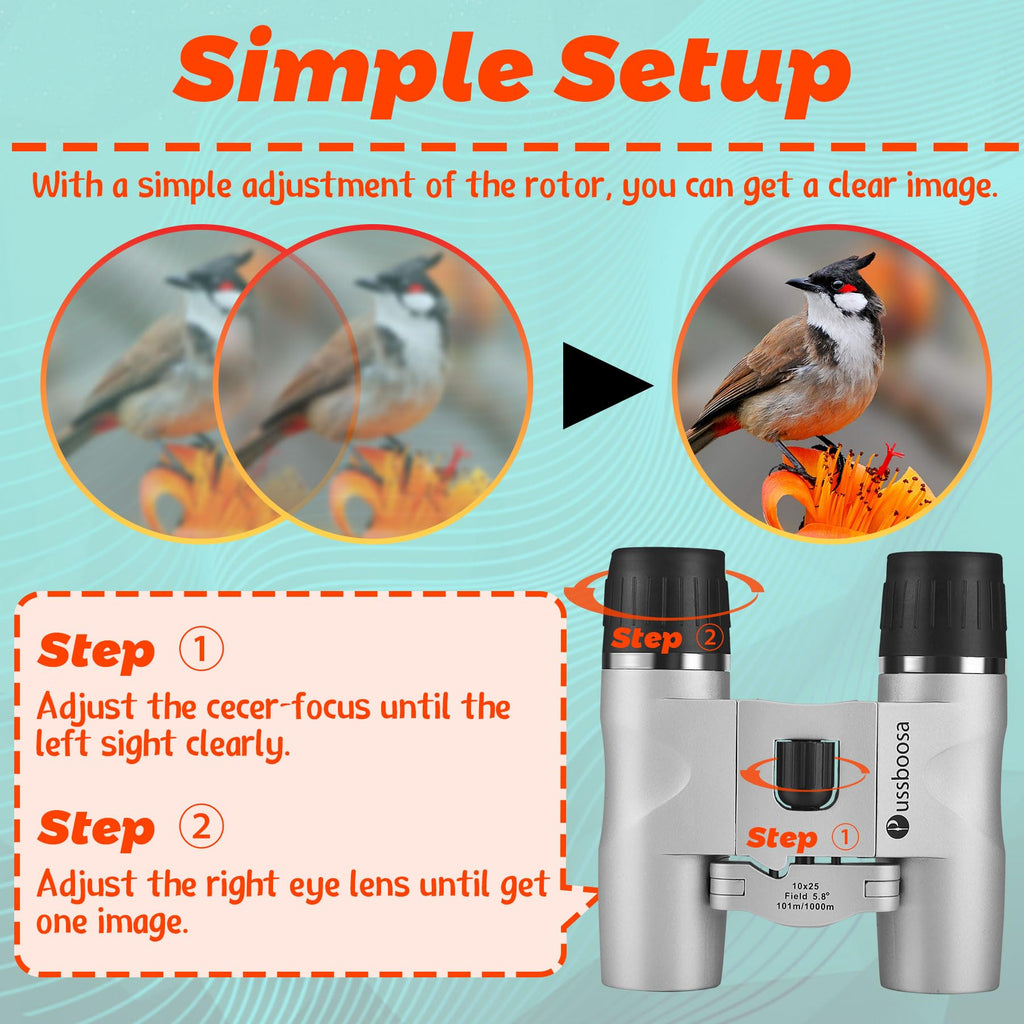 Simple Setup

With a simple adjustment of the rotor, you can get a clear image.

Step ①
Adjust the cecer-focus until the left sight clearly.

Step ②
Adjust the right eye lens until get one image.

Step ②

ussboosa

Step ①

10x25
Field 5.8°
101m/1000m