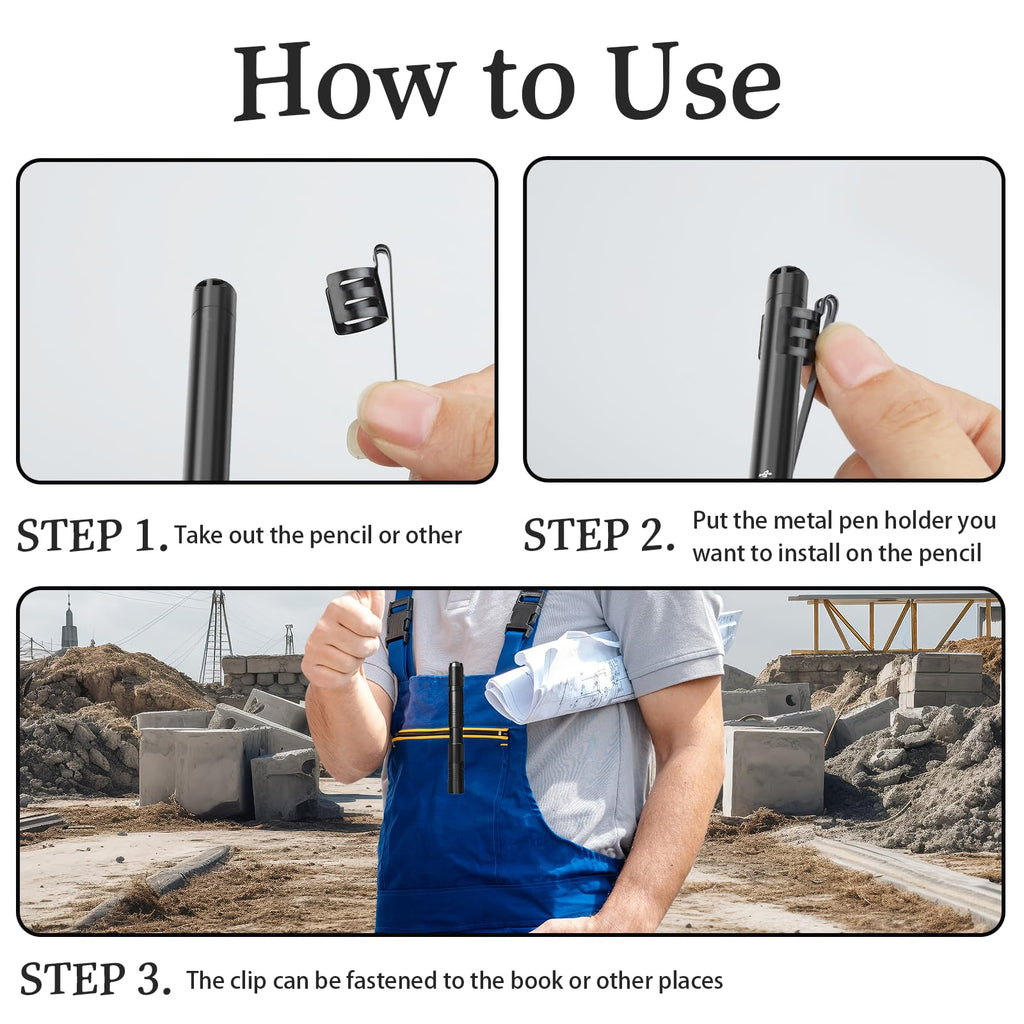 How to Use

STEP 1. Take out the pencil or other

STEP 2. Put the metal pen holder you want to install on the pencil

STEP 3. The clip can be fastened to the book or other places