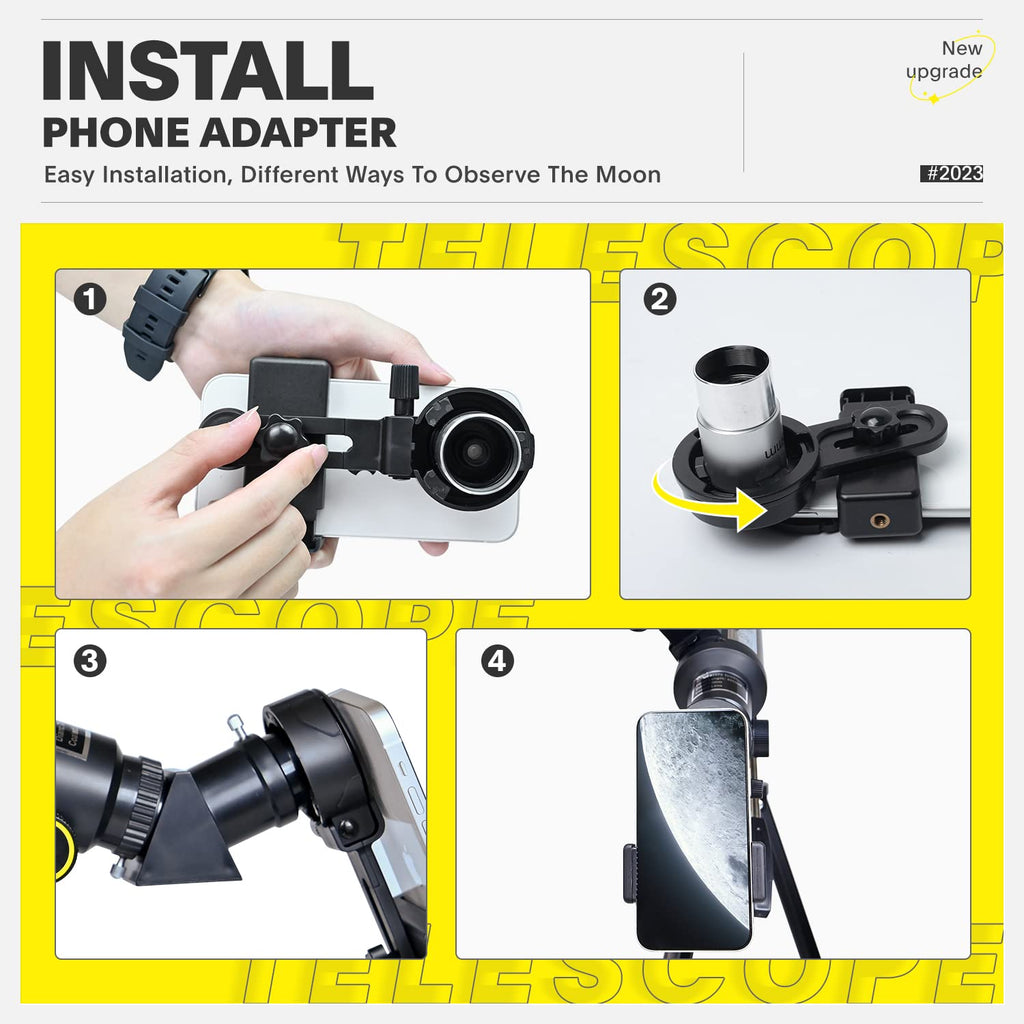 INSTALL
PHONE ADAPTER
Easy Installation, Different Ways To Observe The Moon

New upgrade

#2023

TELESCOPE

1

2

ESCOPE

3

4

TELESCOPE