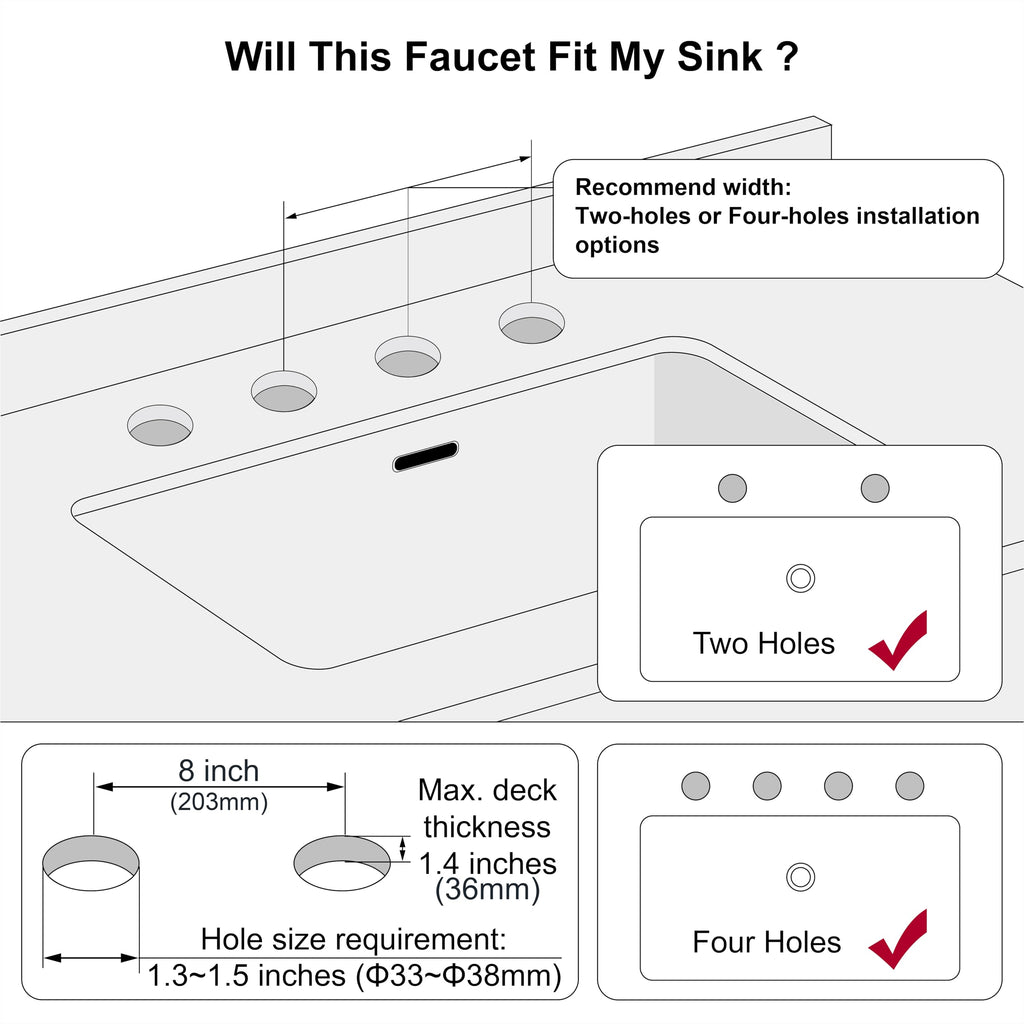 Will This Faucet Fit My Sink ?

Recommend width:
Two-holes or Four-holes installation options

Two Holes

8 inch
(203mm)

Max. deck thickness
1.4 inches
(36mm)

Hole size requirement:
1.3~1.5 inches (Φ33~Φ38mm)

Four Holes