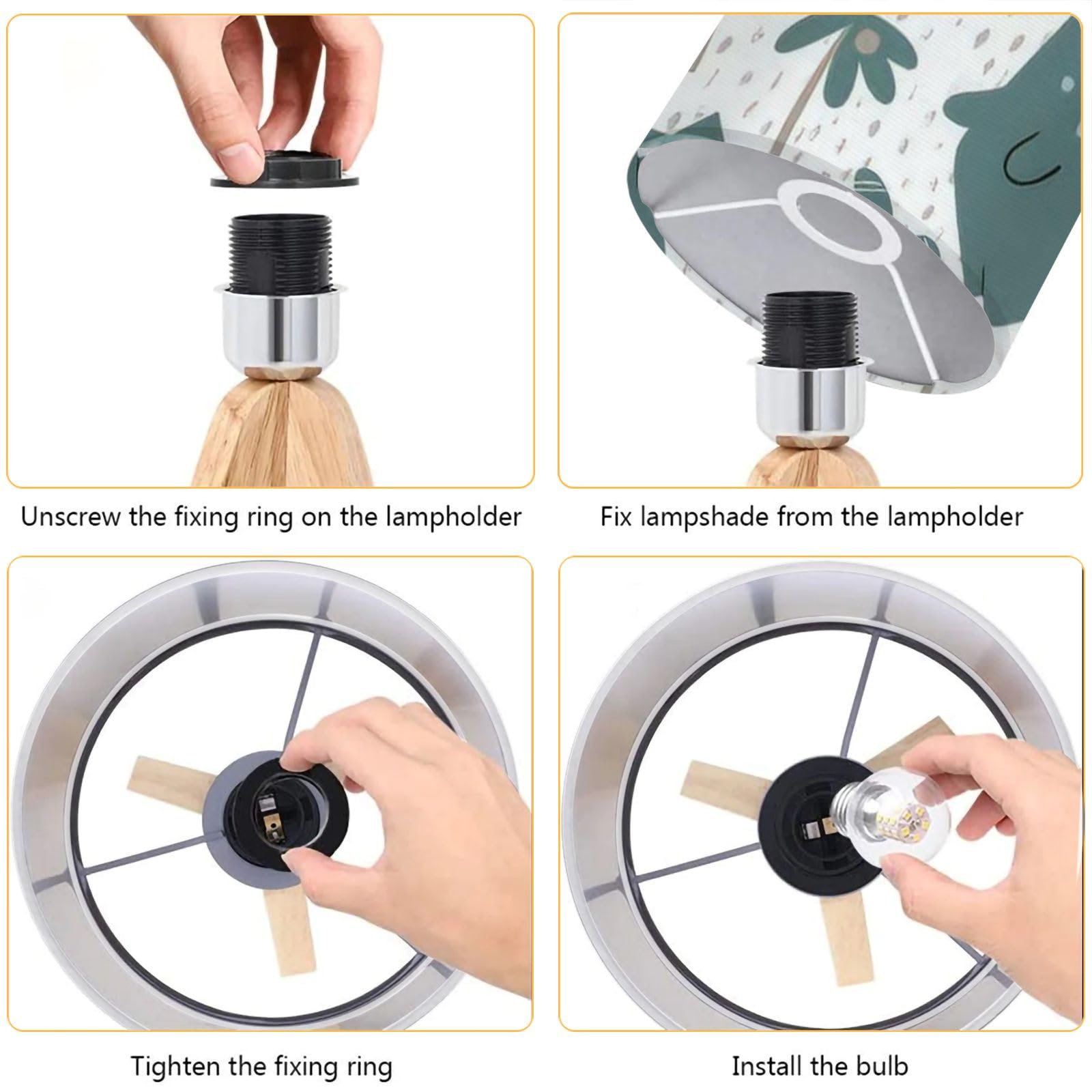 Unscrew the fixing ring on the lampholder

Fix lampshade from the lampholder

Tighten the fixing ring

Install the bulb