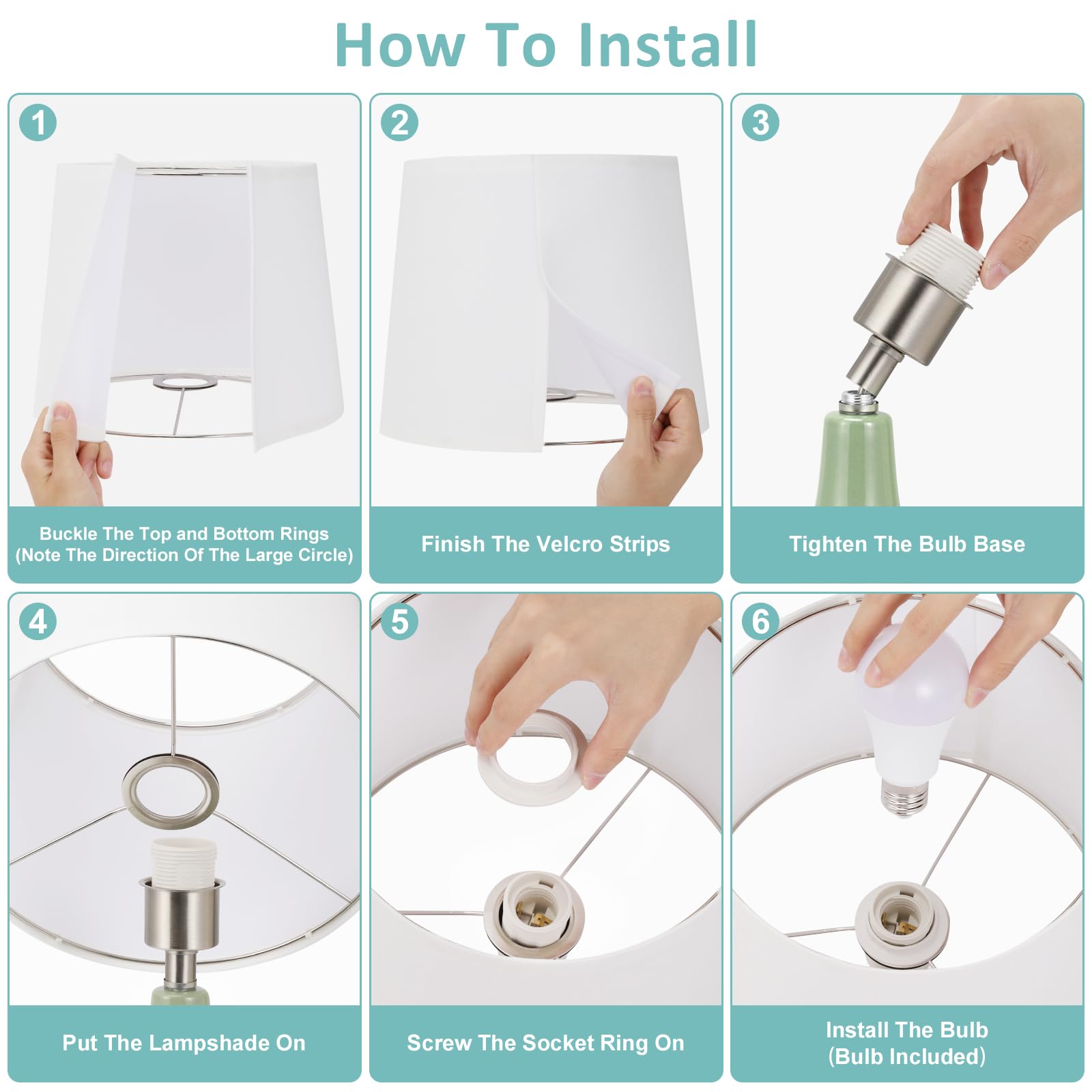 How To Install

1

Buckle The Top and Bottom Rings (Note The Direction Of The Large Circle)

2

Finish The Velcro Strips

3

Tighten The Bulb Base

4

Put The Lampshade On

5

Screw The Socket Ring On

6

Install The Bulb (Bulb Included)