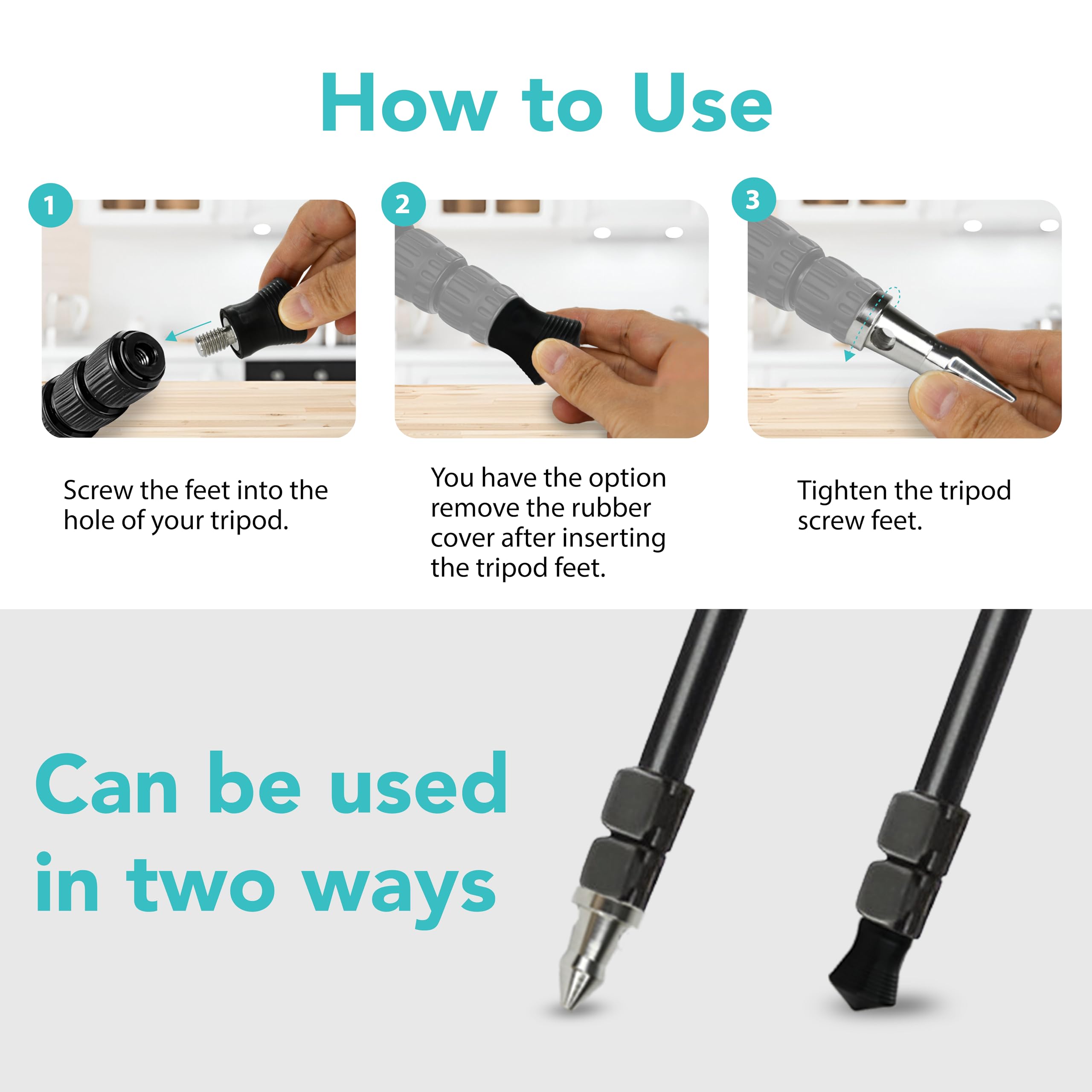 How to Use

1

Screw the feet into the hole of your tripod.

2

You have the option remove the rubber cover after inserting the tripod feet.

3

Tighten the tripod screw feet.

Can be used in two ways