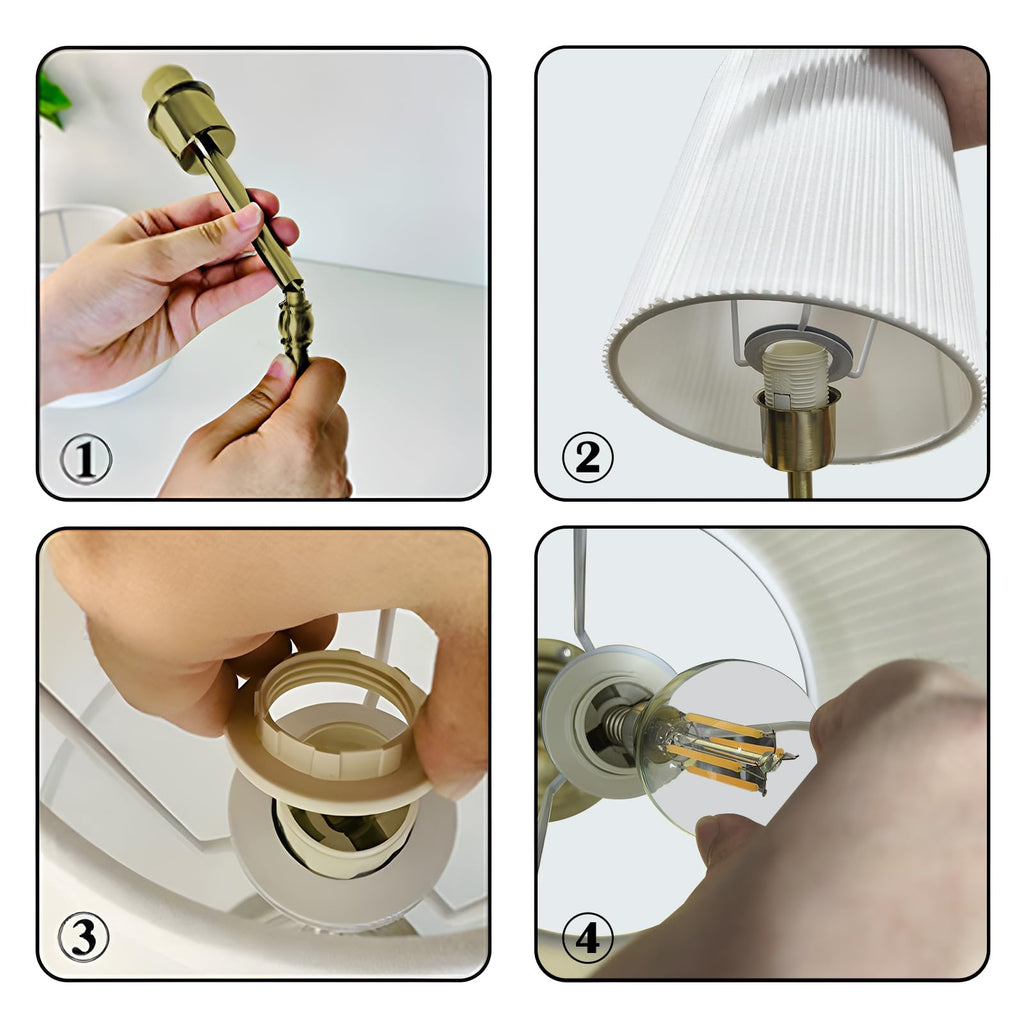 ①

②

③

④