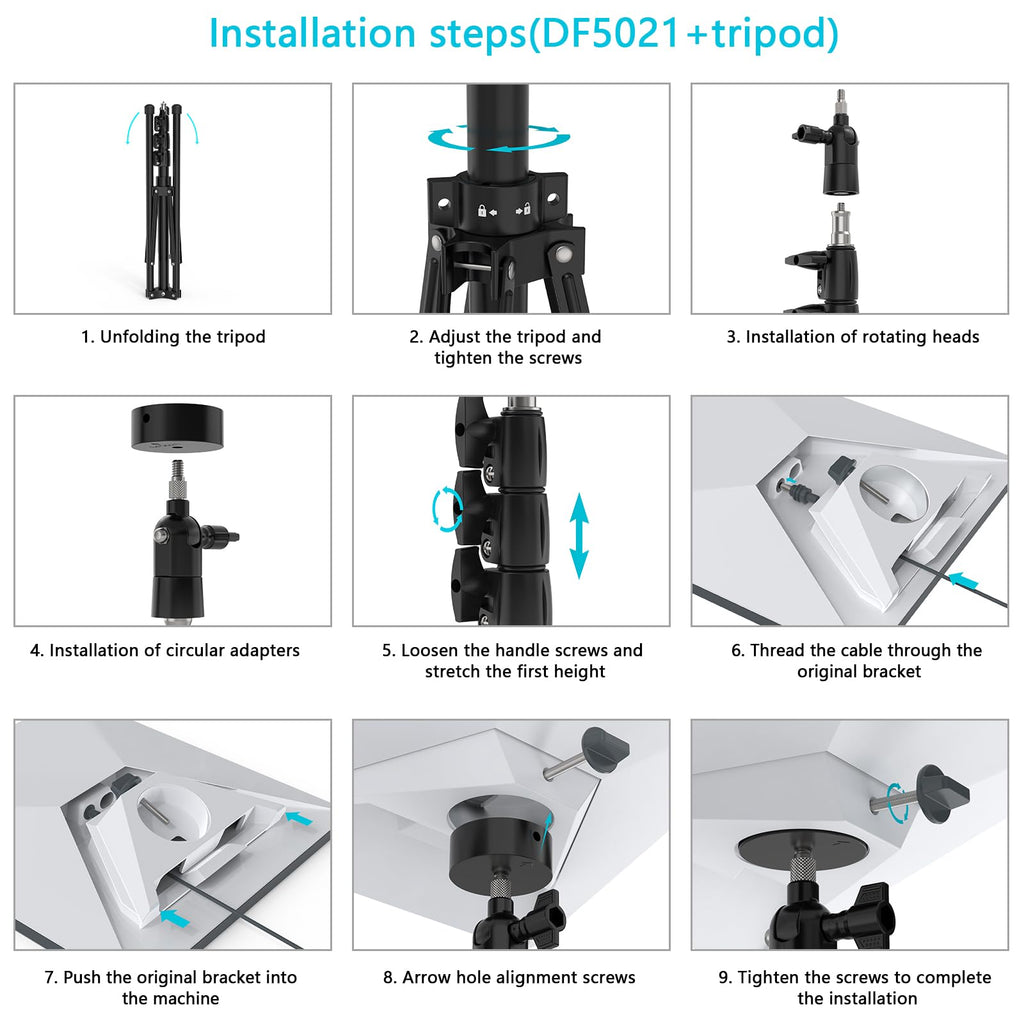 Installation steps(DF5021+tripod)

1. Unfolding the tripod

2. Adjust the tripod and tighten the screws

3. Installation of rotating heads

4. Installation of circular adapters

5. Loosen the handle screws and stretch the first height

6. Thread the cable through the original bracket

7. Push the original bracket into the machine

8. Arrow hole alignment screws

9. Tighten the screws to complete the installation