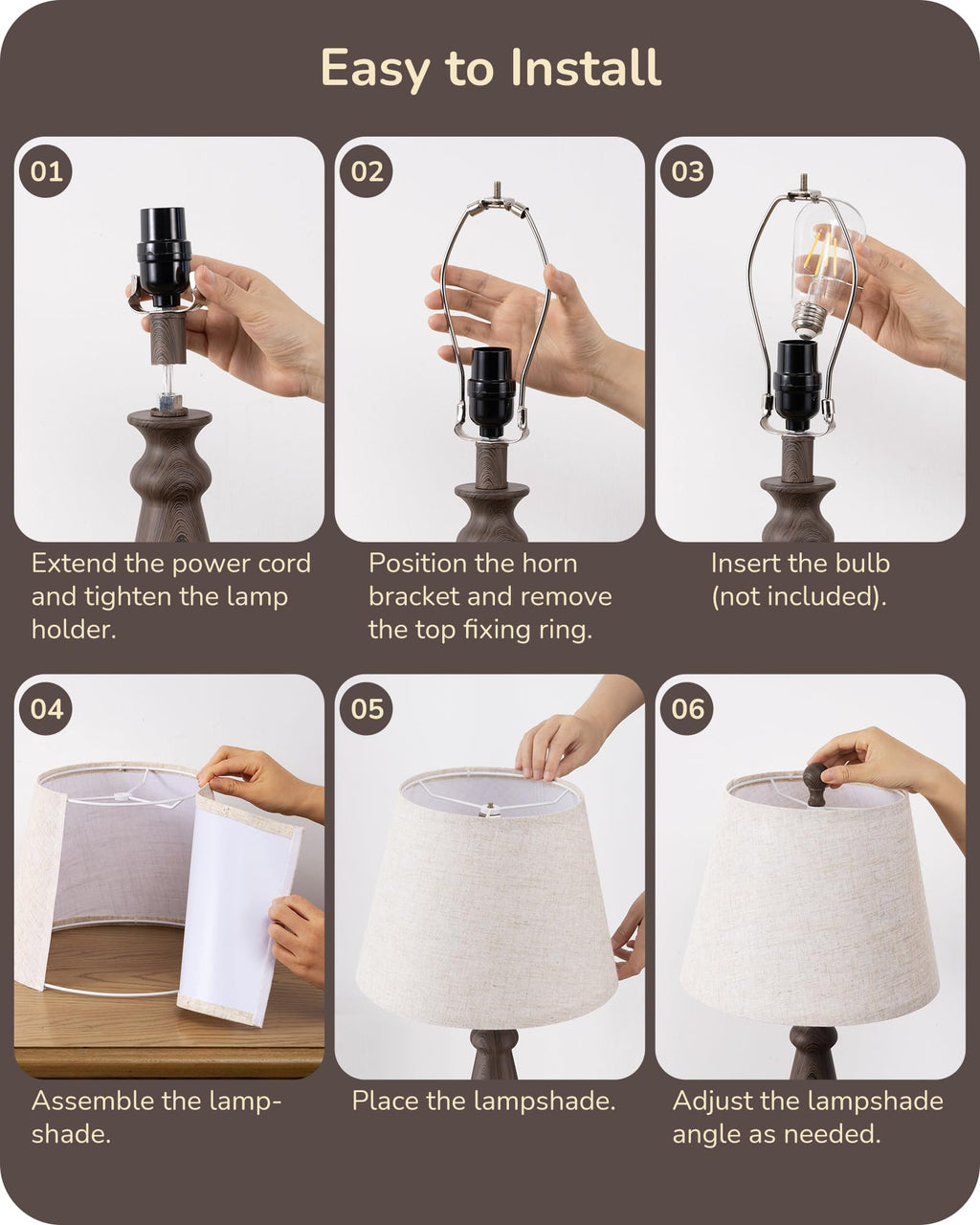 Easy to Install

01

Extend the power cord and tighten the lamp holder.

02

Position the horn bracket and remove the top fixing ring.

03

Insert the bulb (not included).

04

Assemble the lampshade.

05

Place the lampshade.

06

Adjust the lampshade angle as needed.