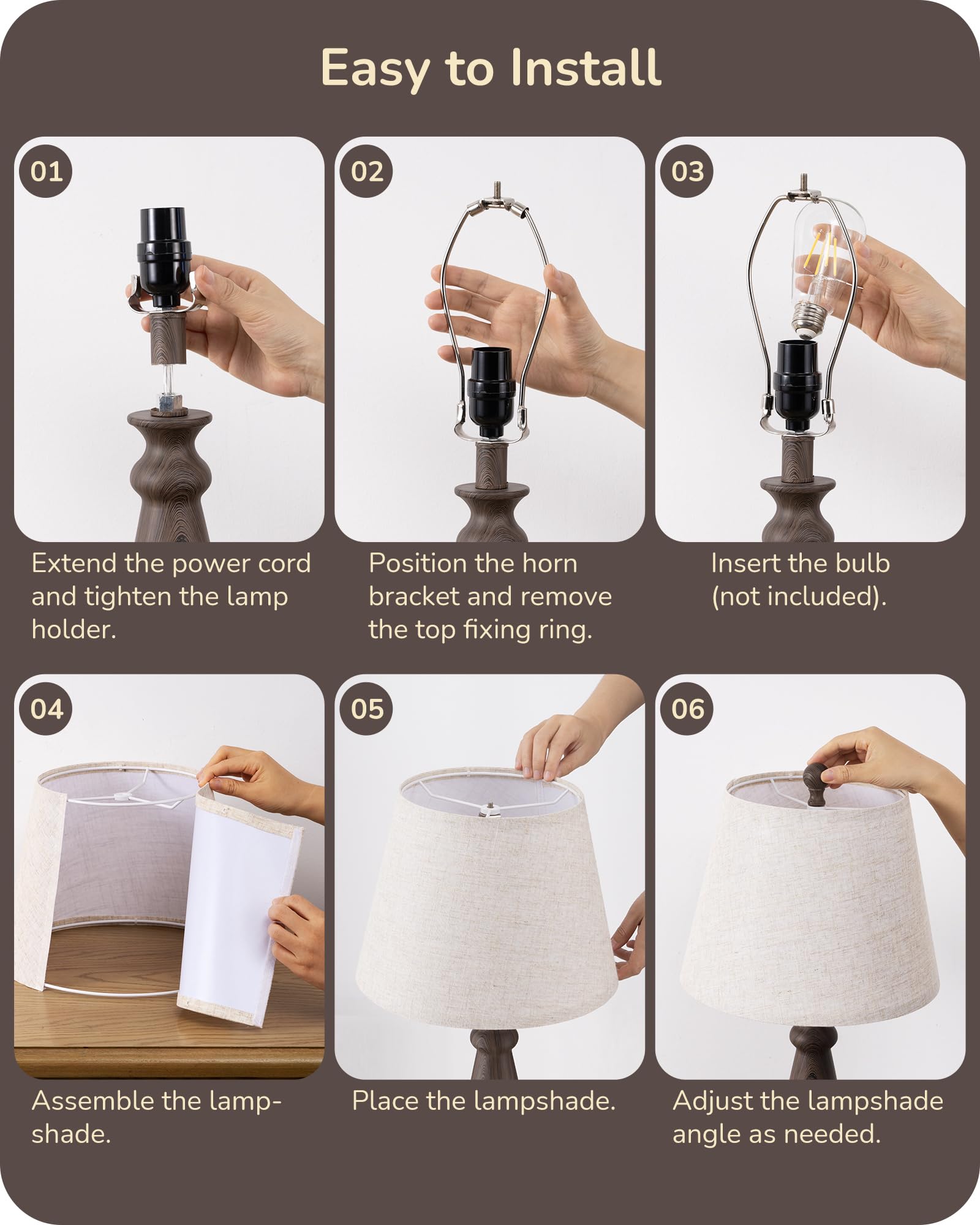 Easy to Install

01

Extend the power cord and tighten the lamp holder.

02

Position the horn bracket and remove the top fixing ring.

03

Insert the bulb (not included).

04

Assemble the lampshade.

05

Place the lampshade.

06

Adjust the lampshade angle as needed.