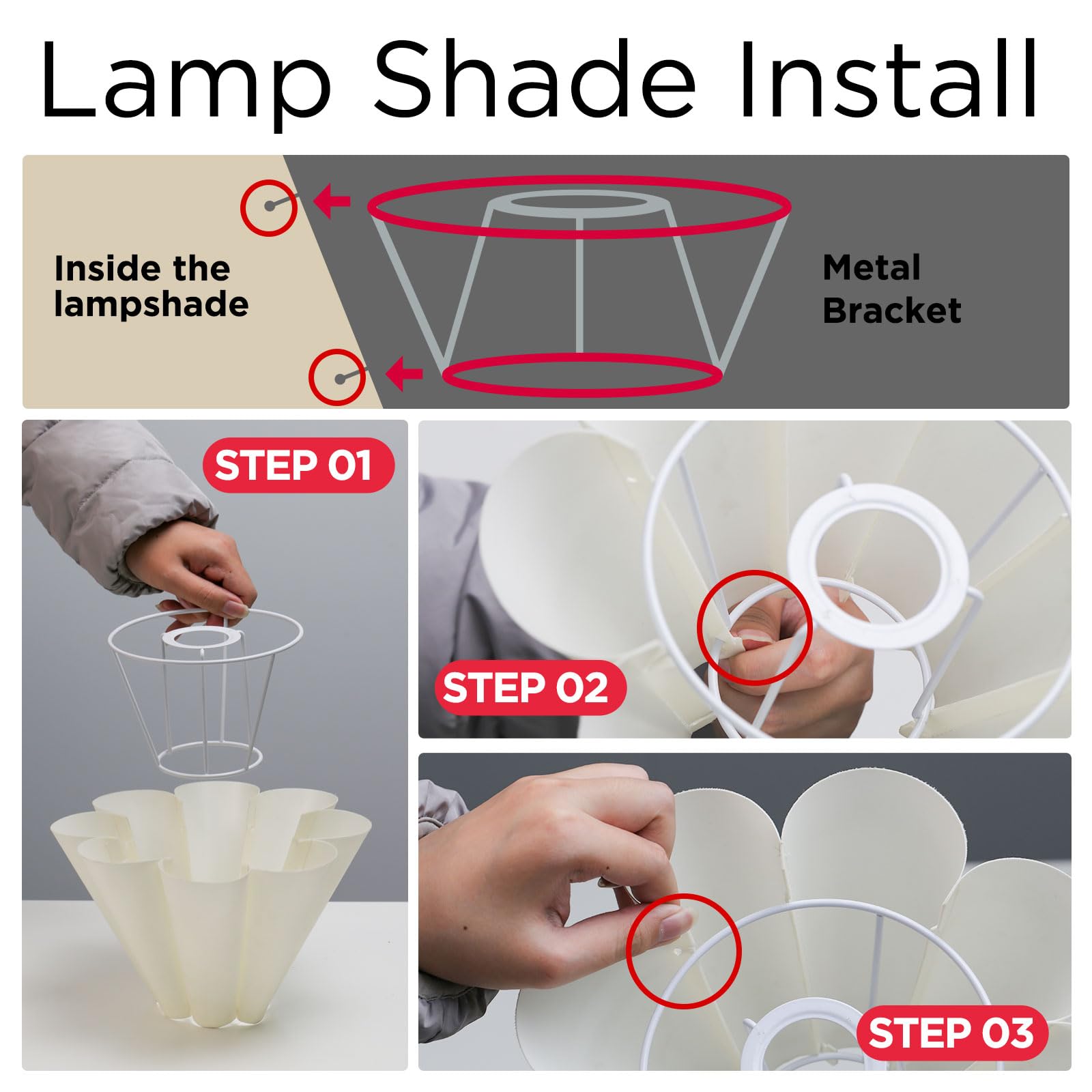 Lamp Shade Install

Inside the lampshade

Metal Bracket

STEP 01

STEP 02

STEP 03