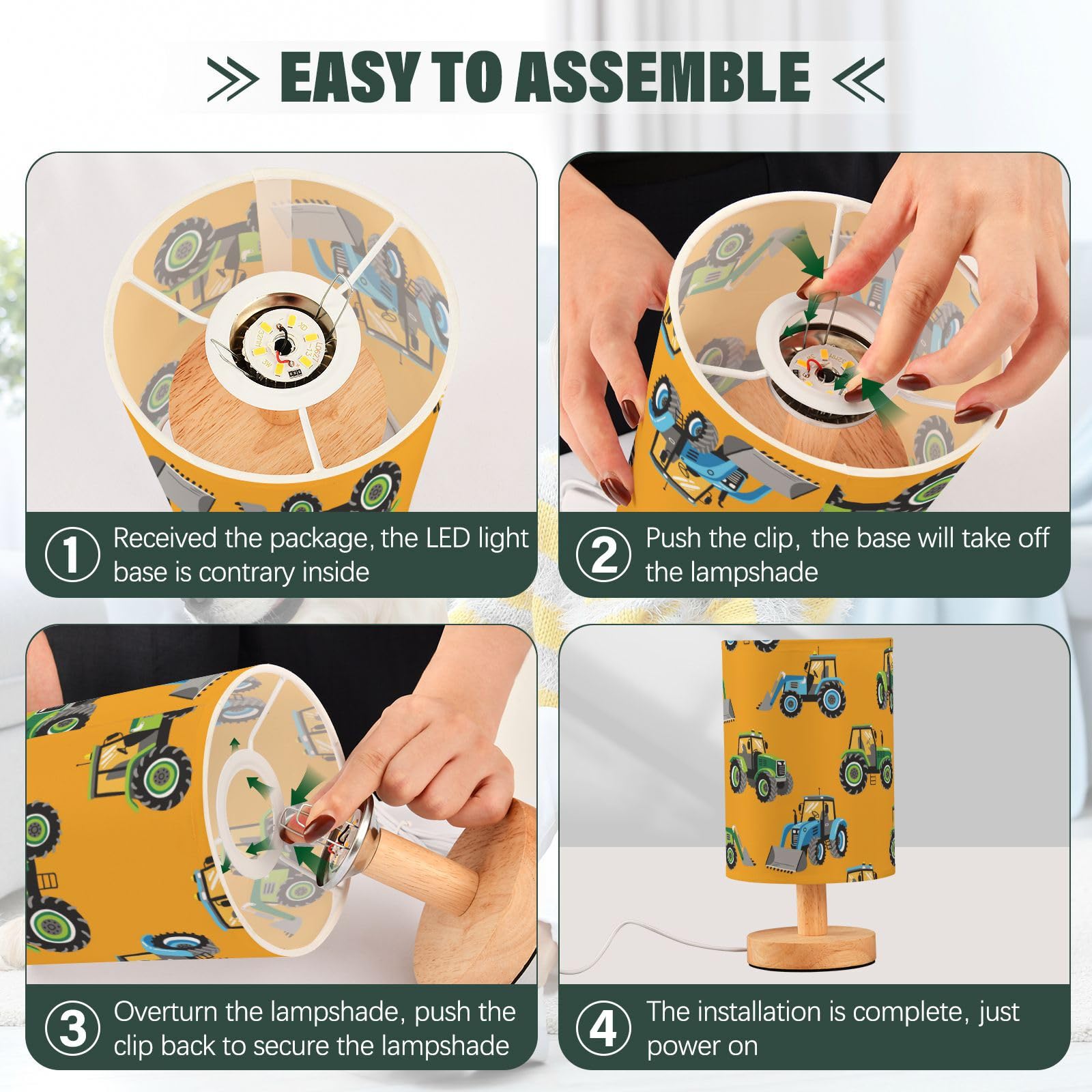 EASY TO ASSEMBLE

1 Received the package, the LED light base is contrary inside

2 Push the clip, the base will take off the lampshade

3 Overturn the lampshade, push the clip back to secure the lampshade

4 The installation is complete, just power on