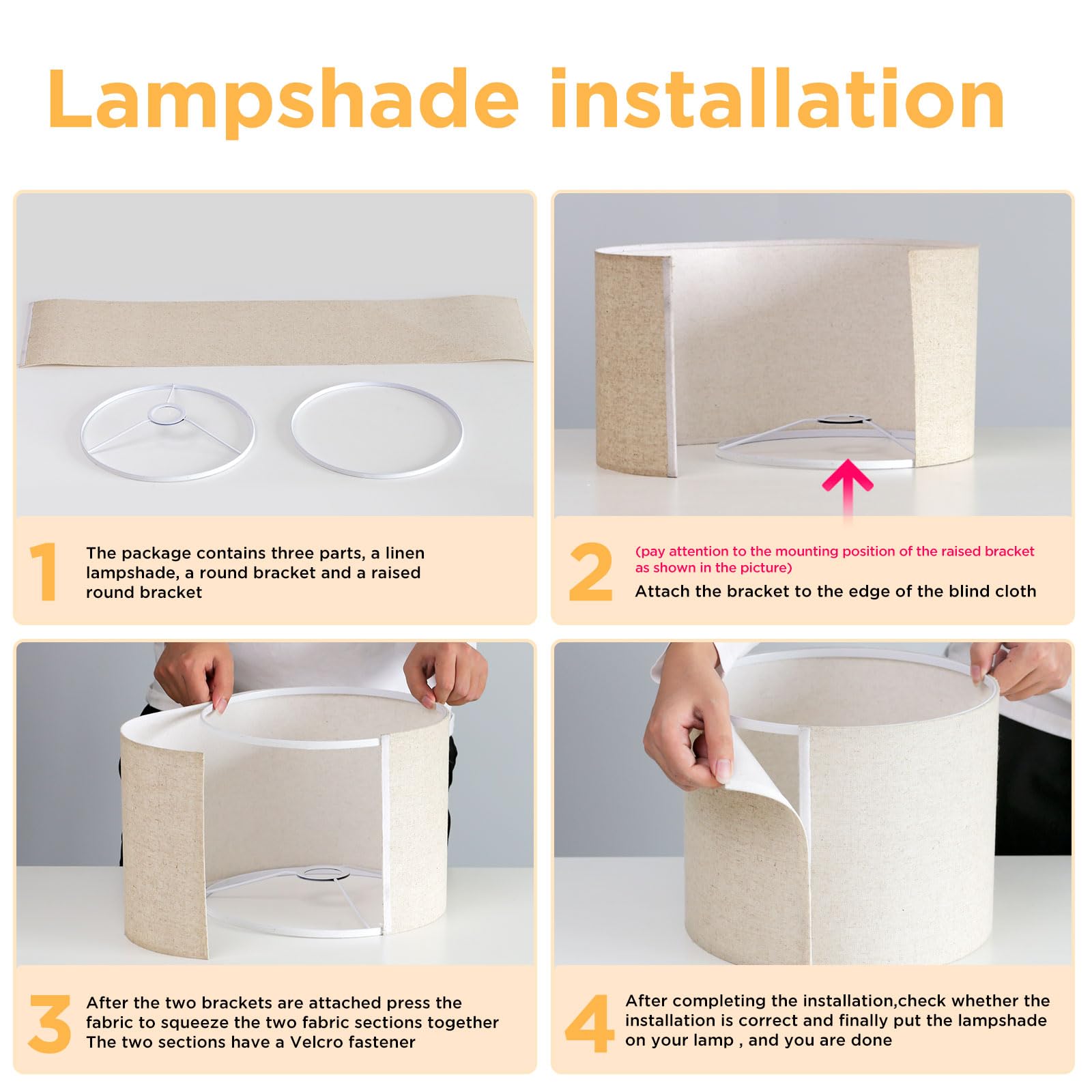 Lampshade installation

1 The package contains three parts, a linen lampshade, a round bracket and a raised round bracket

2 (pay attention to the mounting position of the raised bracket as shown in the picture)
Attach the bracket to the edge of the blind cloth

3 After the two brackets are attached press the fabric to squeeze the two fabric sections together The two sections have a Velcro fastener

4 After completing the installation,check whether the installation is correct and finally put the lampshade on your lamp , and you are done