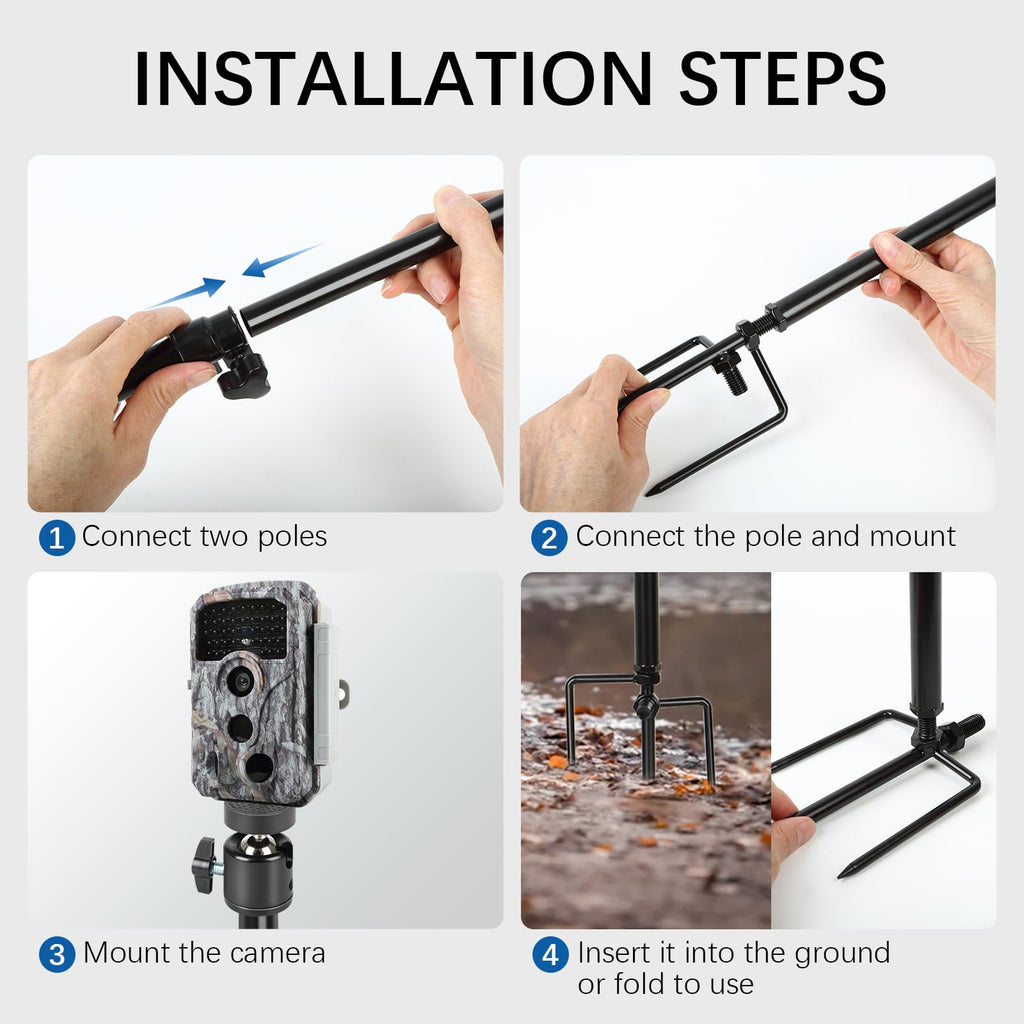 INSTALLATION STEPS

1 Connect two poles

2 Connect the pole and mount

3 Mount the camera

4 Insert it into the ground or fold to use