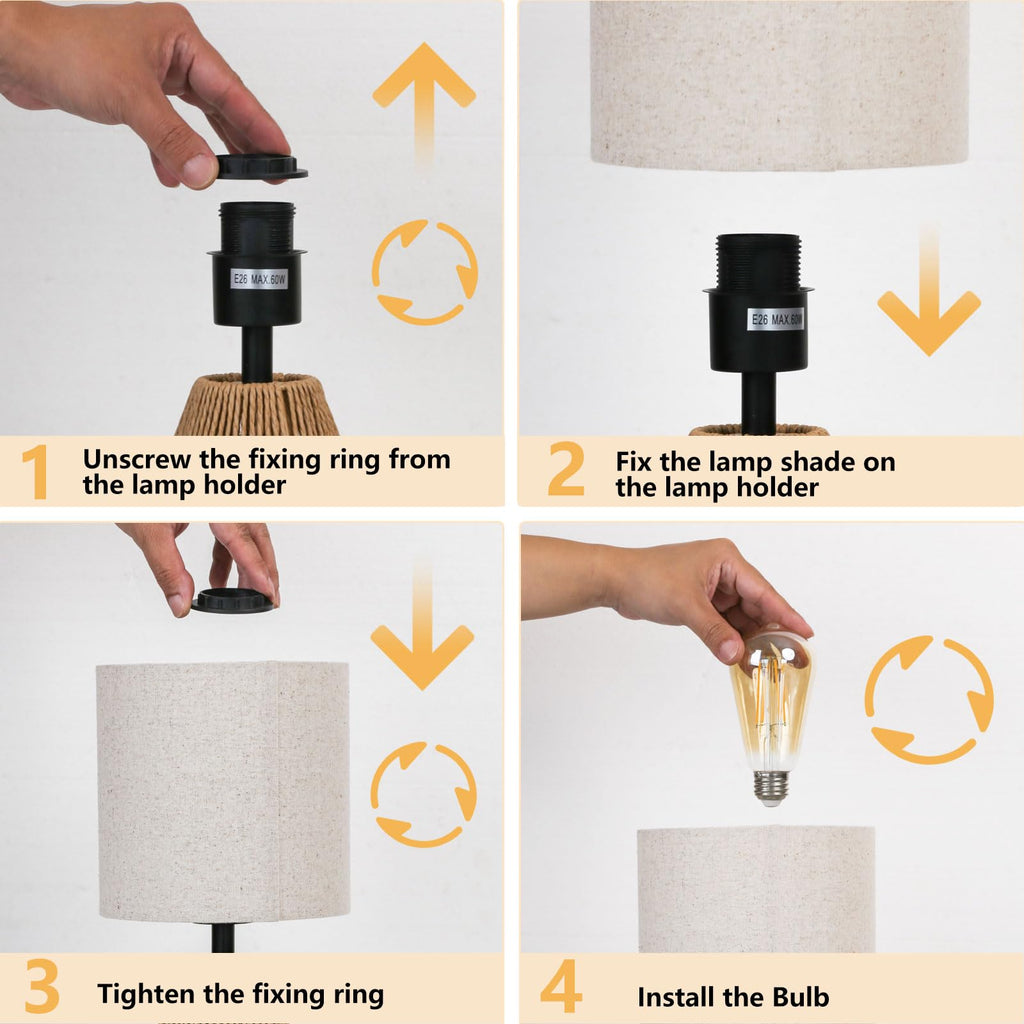 E26 MAX.60W

1 Unscrew the fixing ring from the lamp holder

E26 MAX.60W

2 Fix the lamp shade on the lamp holder

3 Tighten the fixing ring

4 Install the Bulb