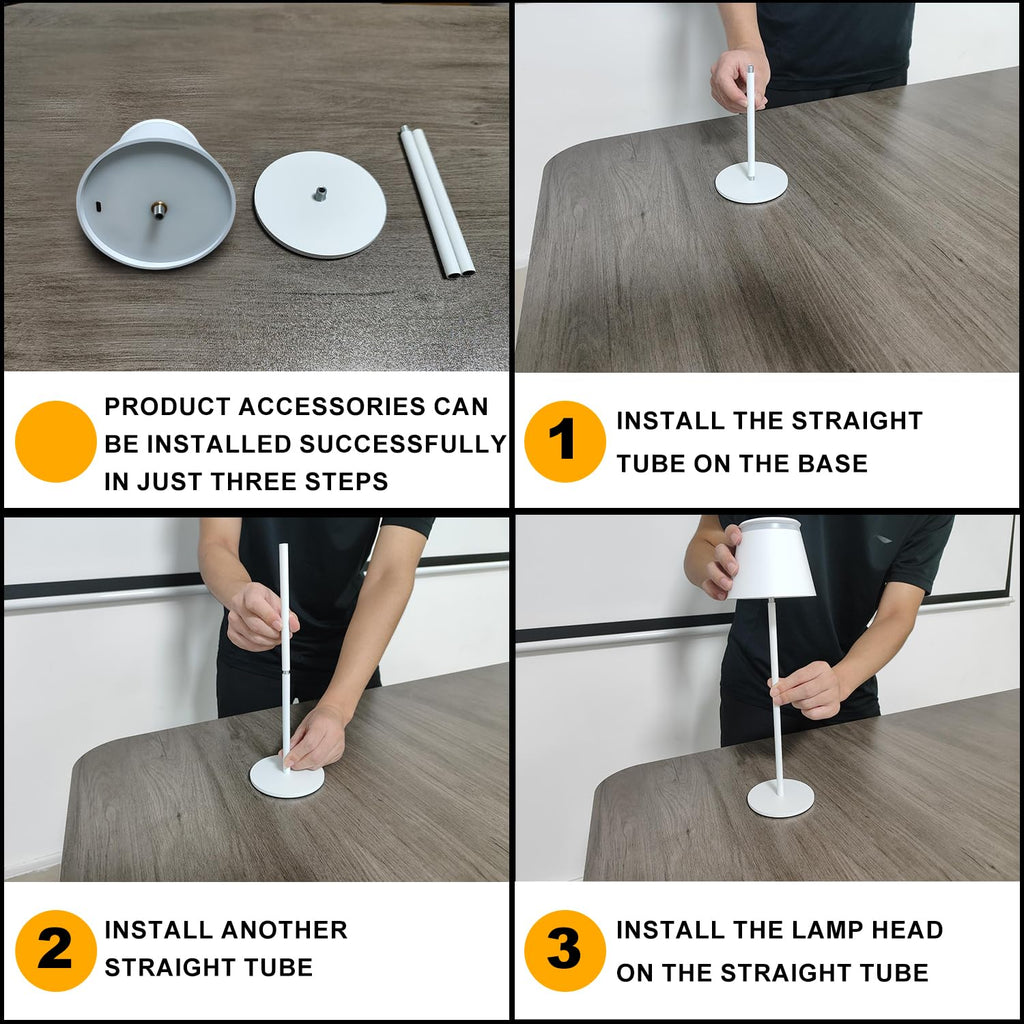 PRODUCT ACCESSORIES CAN BE INSTALLED SUCCESSFULLY IN JUST THREE STEPS

1 INSTALL THE STRAIGHT TUBE ON THE BASE

2 INSTALL ANOTHER STRAIGHT TUBE

3 INSTALL THE LAMP HEAD ON THE STRAIGHT TUBE