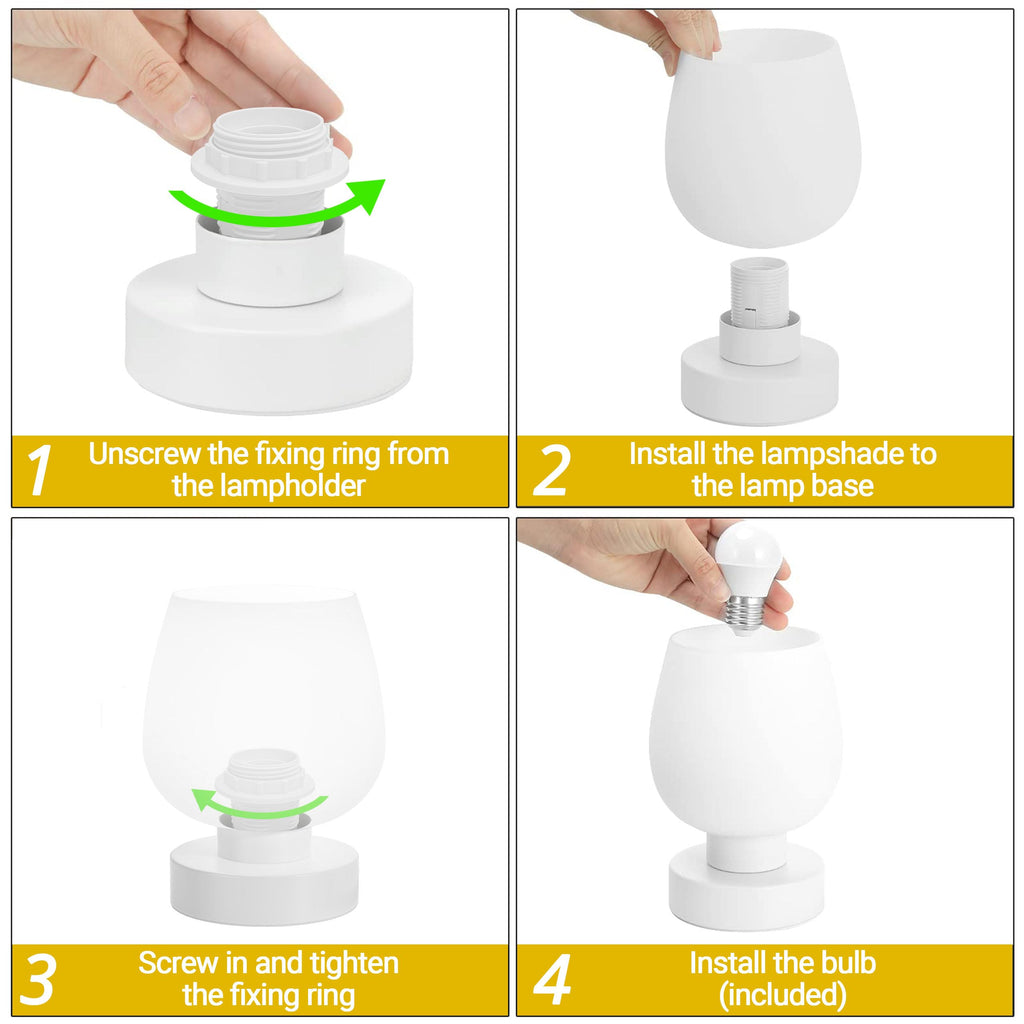 1 Unscrew the fixing ring from the lampholder

2 Install the lampshade to the lamp base

3 Screw in and tighten the fixing ring

4 Install the bulb (included)