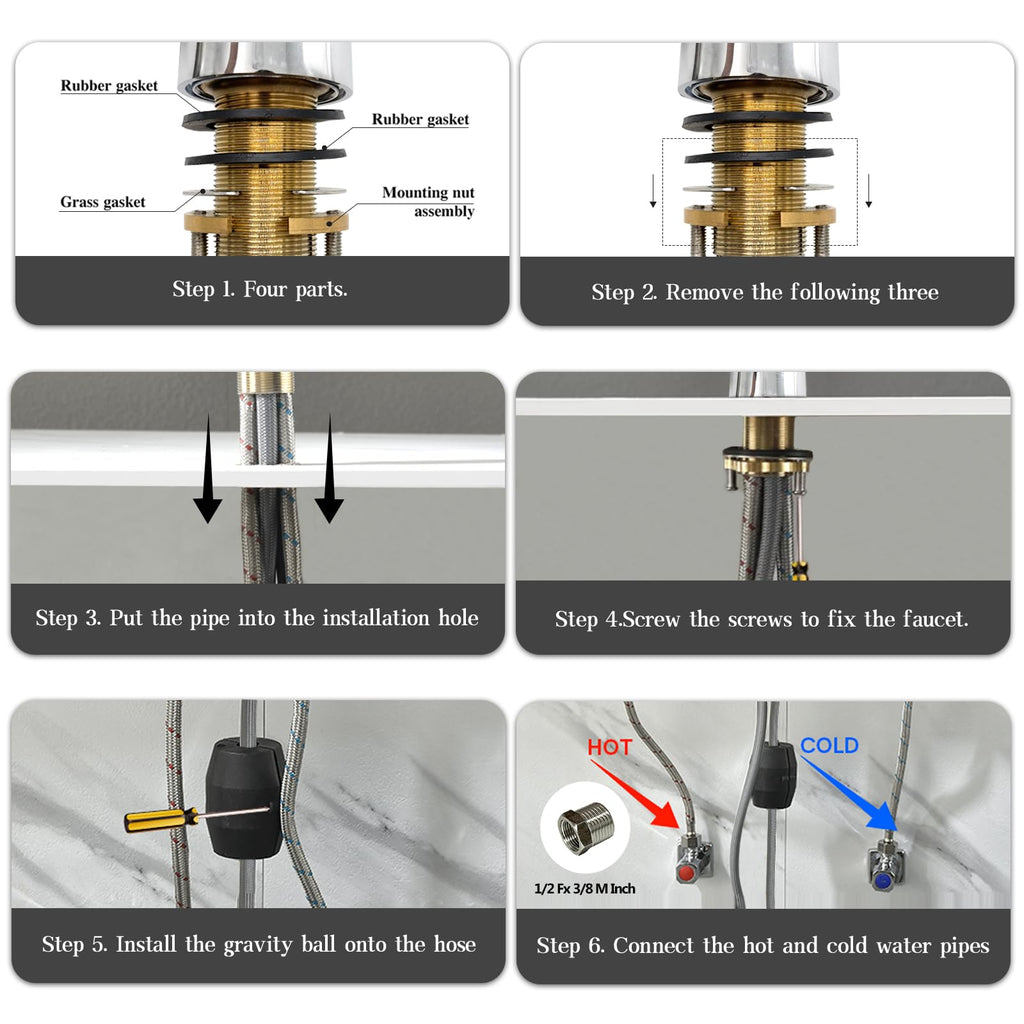 Rubber gasket

Rubber gasket

Grass gasket

Mounting nut assembly

Step 1. Four parts.

Step 2. Remove the following three

Step 3. Put the pipe into the installation hole

Step 4.Screw the screws to fix the faucet.

Step 5. Install the gravity ball onto the hose

HOT

COLD

1/2 Fx 3/8 M Inch

Step 6. Connect the hot and cold water pipes