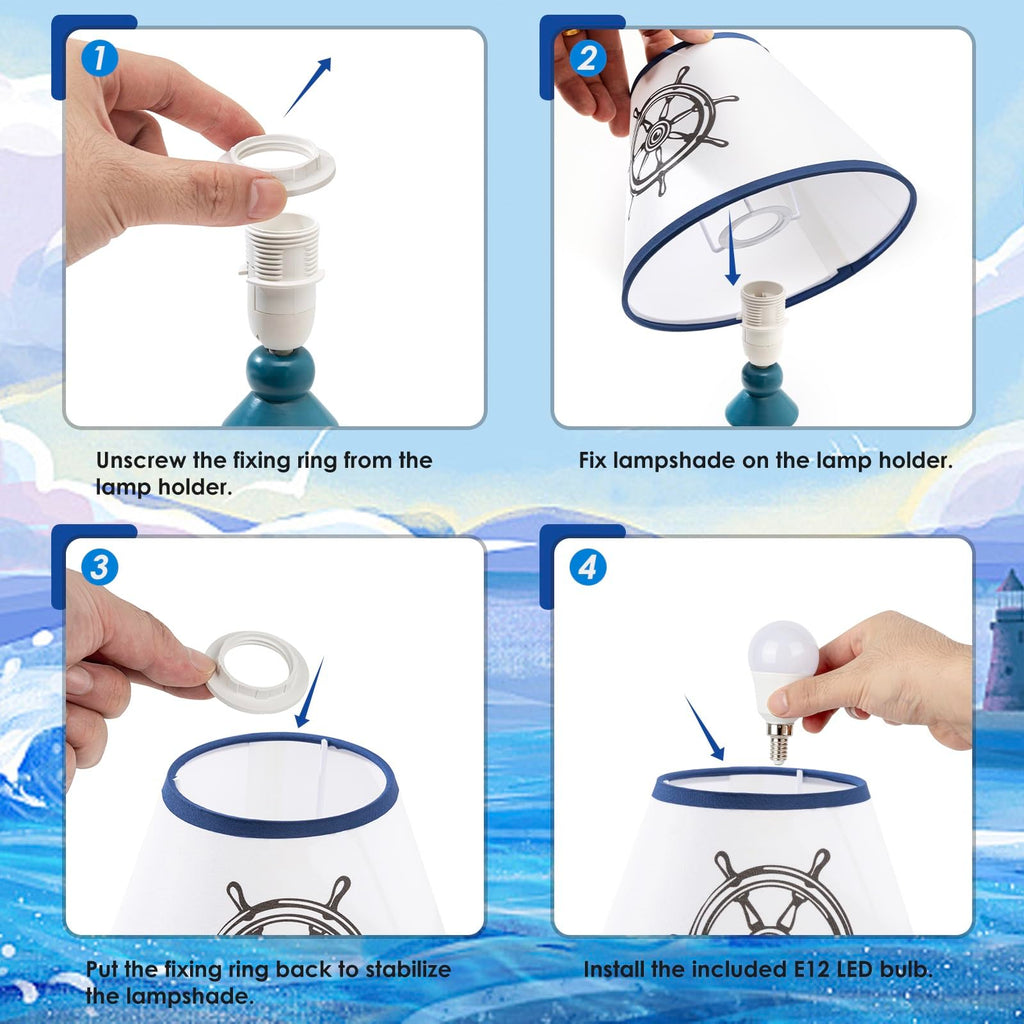 1

Unscrew the fixing ring from the lamp holder.

2

Fix lampshade on the lamp holder.

3

Put the fixing ring back to stabilize the lampshade.

4

Install the included E12 LED bulb.