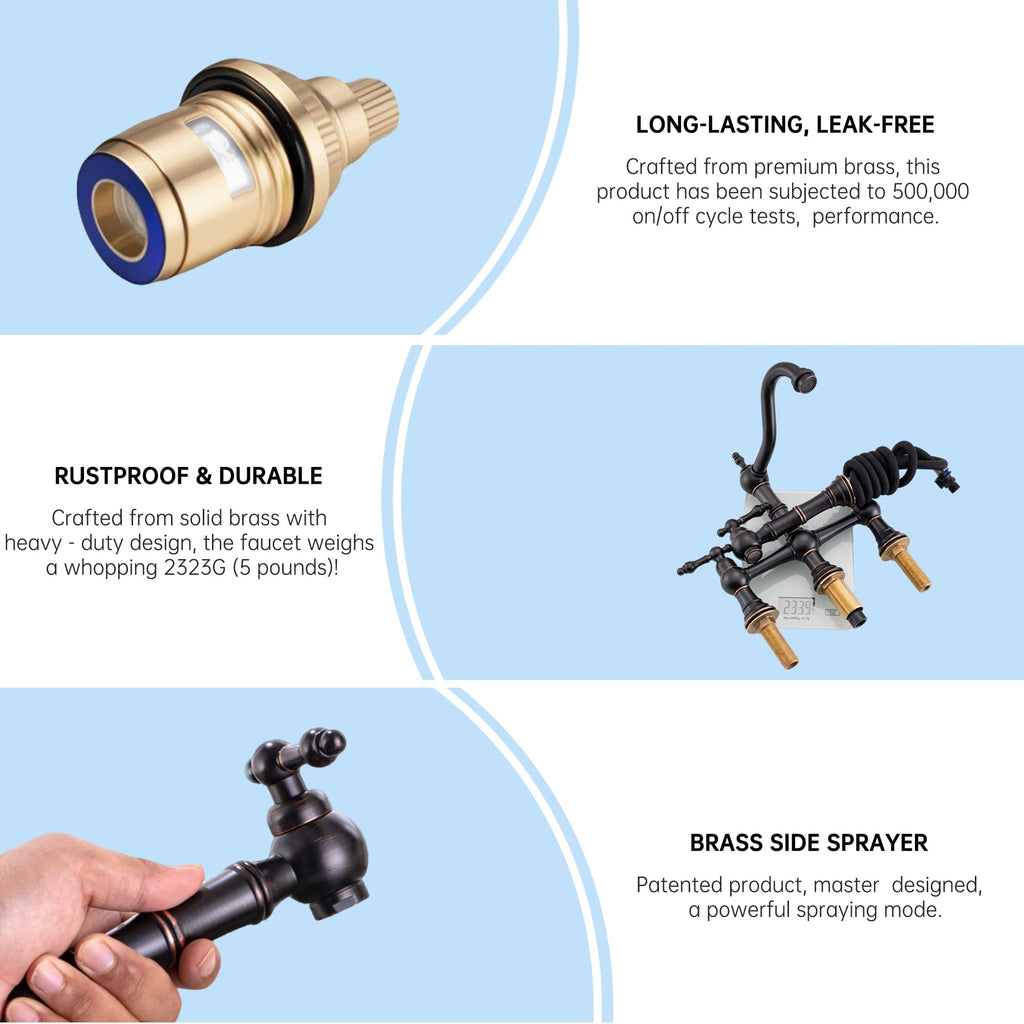 LONG-LASTING, LEAK-FREE

Crafted from premium brass, this product has been subjected to 500,000 on/off cycle tests,  performance.

RUSTPROOF & DURABLE

Crafted from solid brass with heavy - duty design, the faucet weighs a whopping 2323G (5 pounds)!

2339

BRASS SIDE SPRAYER

Patented product, master  designed, a powerful spraying mode.