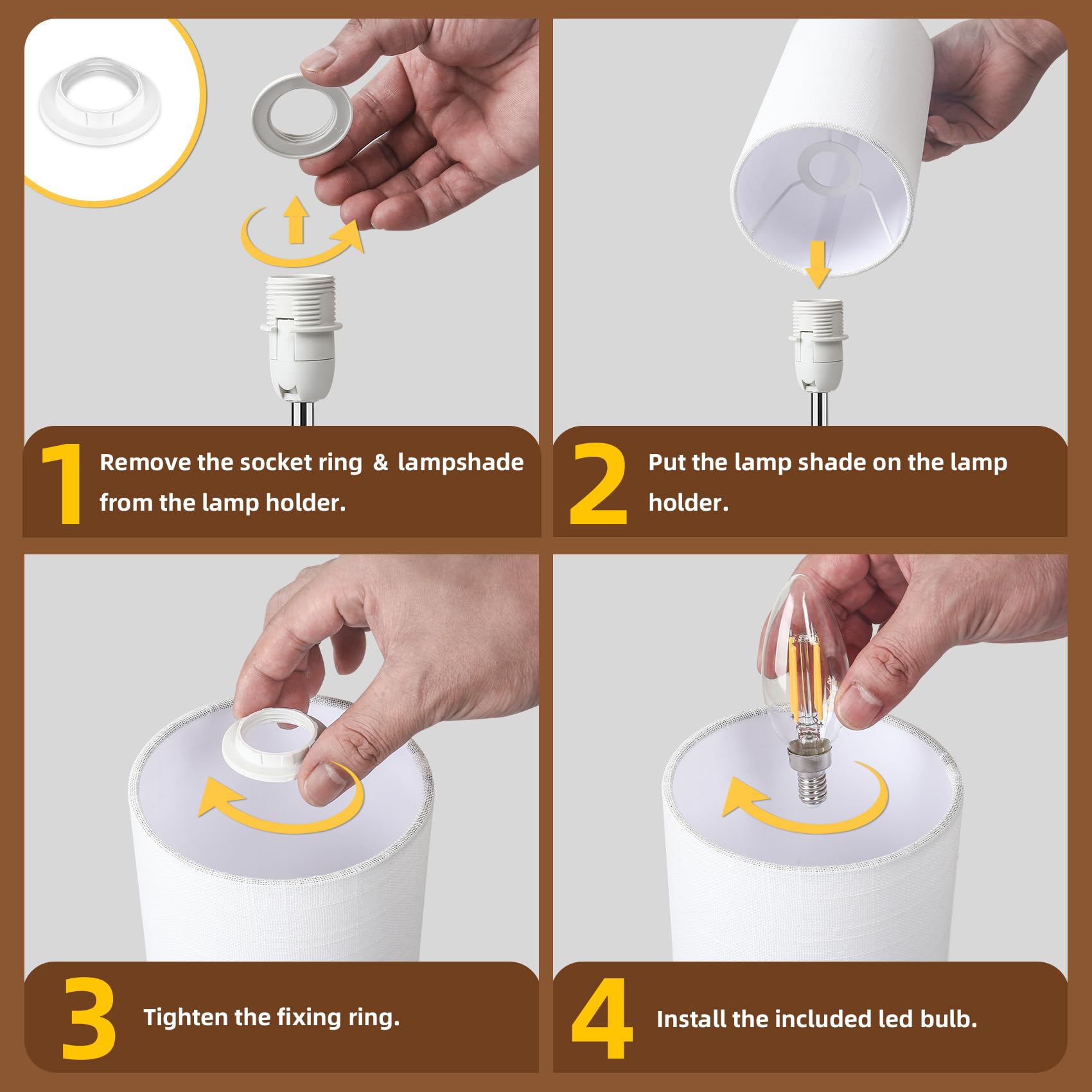 1 Remove the socket ring & lampshade from the lamp holder.

2 Put the lamp shade on the lamp holder.

3 Tighten the fixing ring.

4 Install the included led bulb.