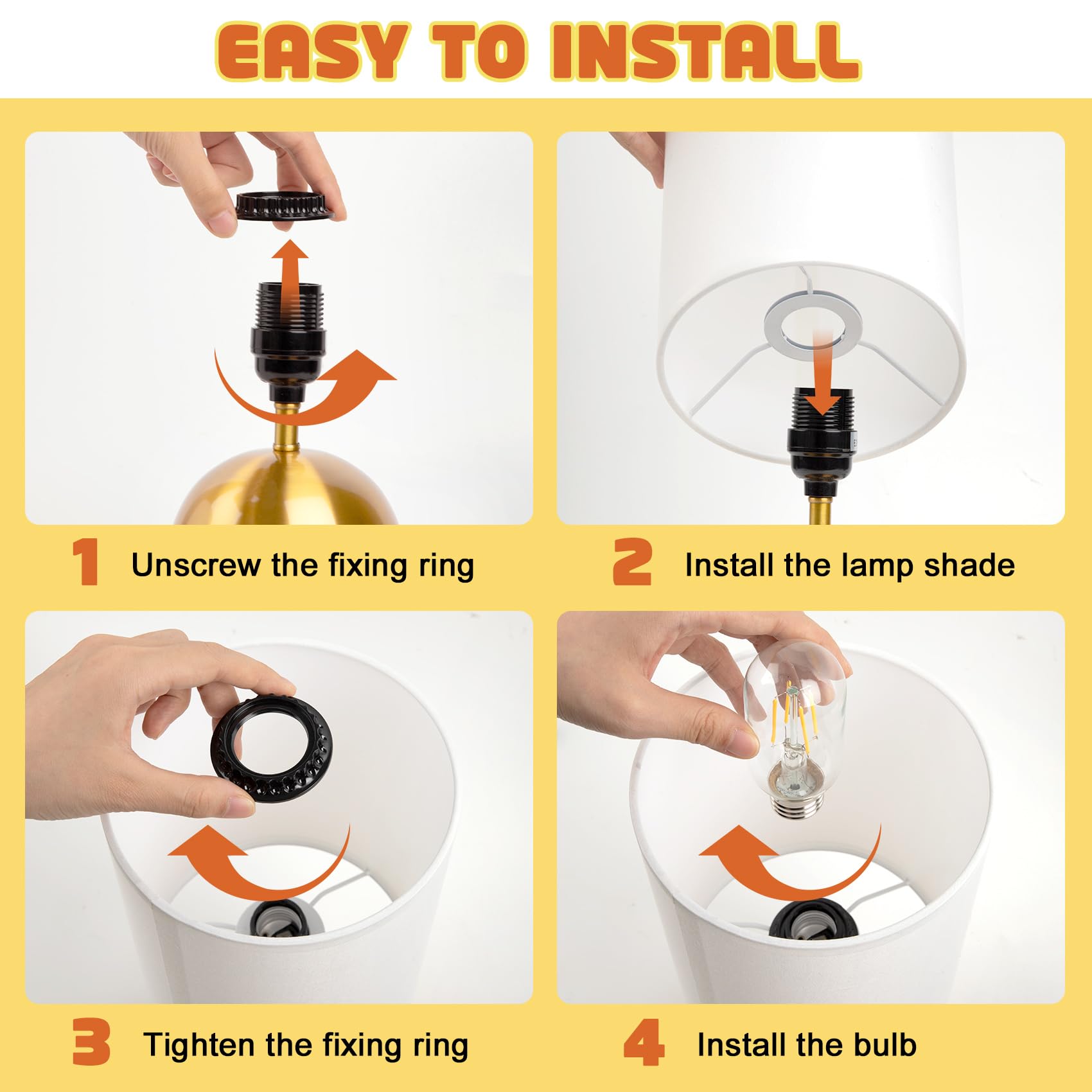 EASY TO INSTALL

1 Unscrew the fixing ring

2 Install the lamp shade

3 Tighten the fixing ring

4 Install the bulb