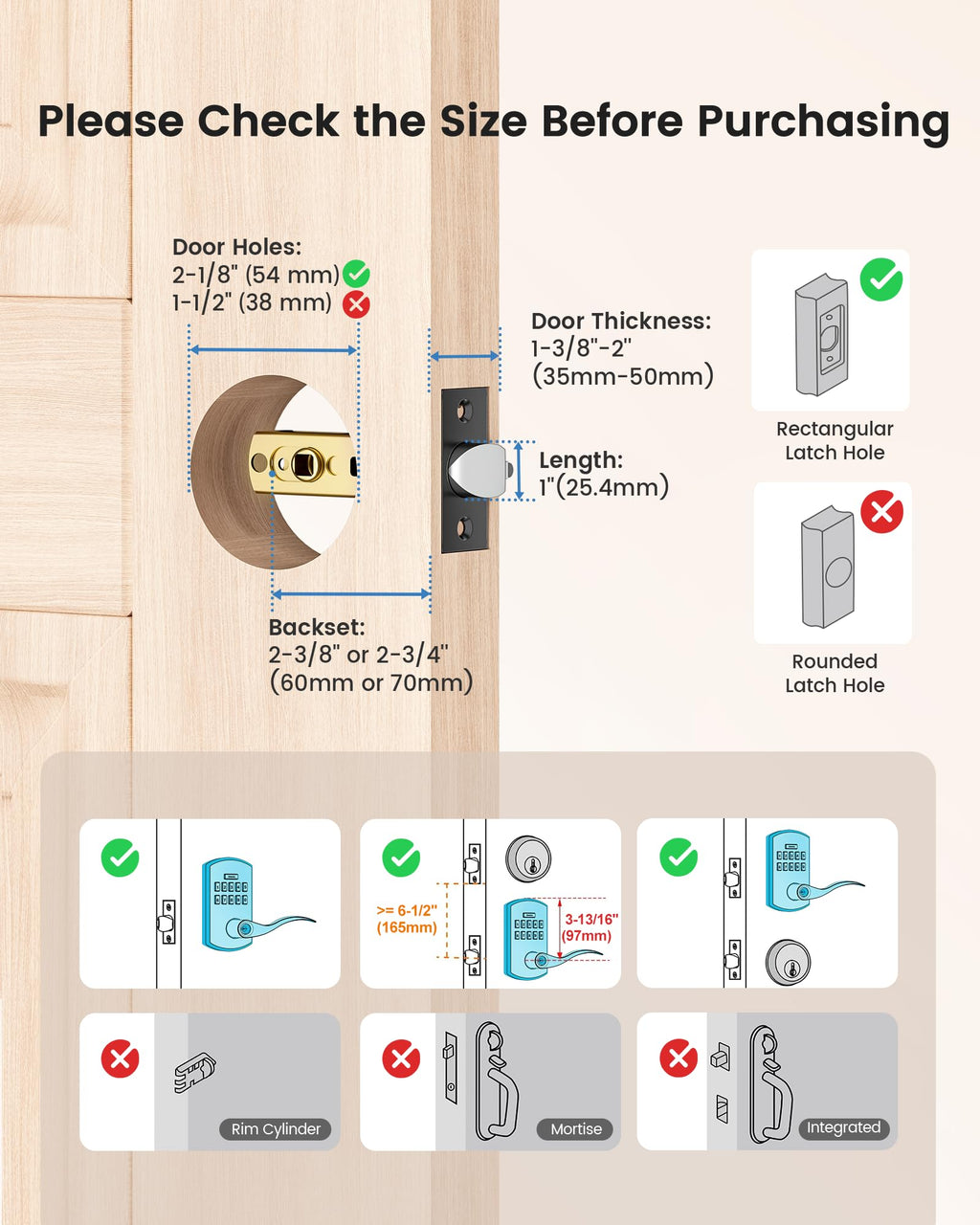 Please Check the Size Before Purchasing

Door Holes:
2-1/8" (54 mm)
1-1/2" (38 mm)

Door Thickness:
1-3/8"-2"
(35mm-50mm)

Length:
1"(25.4mm)

Backset:
2-3/8" or 2-3/4"
(60mm or 70mm)

Rectangular Latch Hole

Rounded Latch Hole

>= 6-1/2"
(165mm)

3-13/16"
(97mm)

Rim Cylinder

Mortise

Integrated