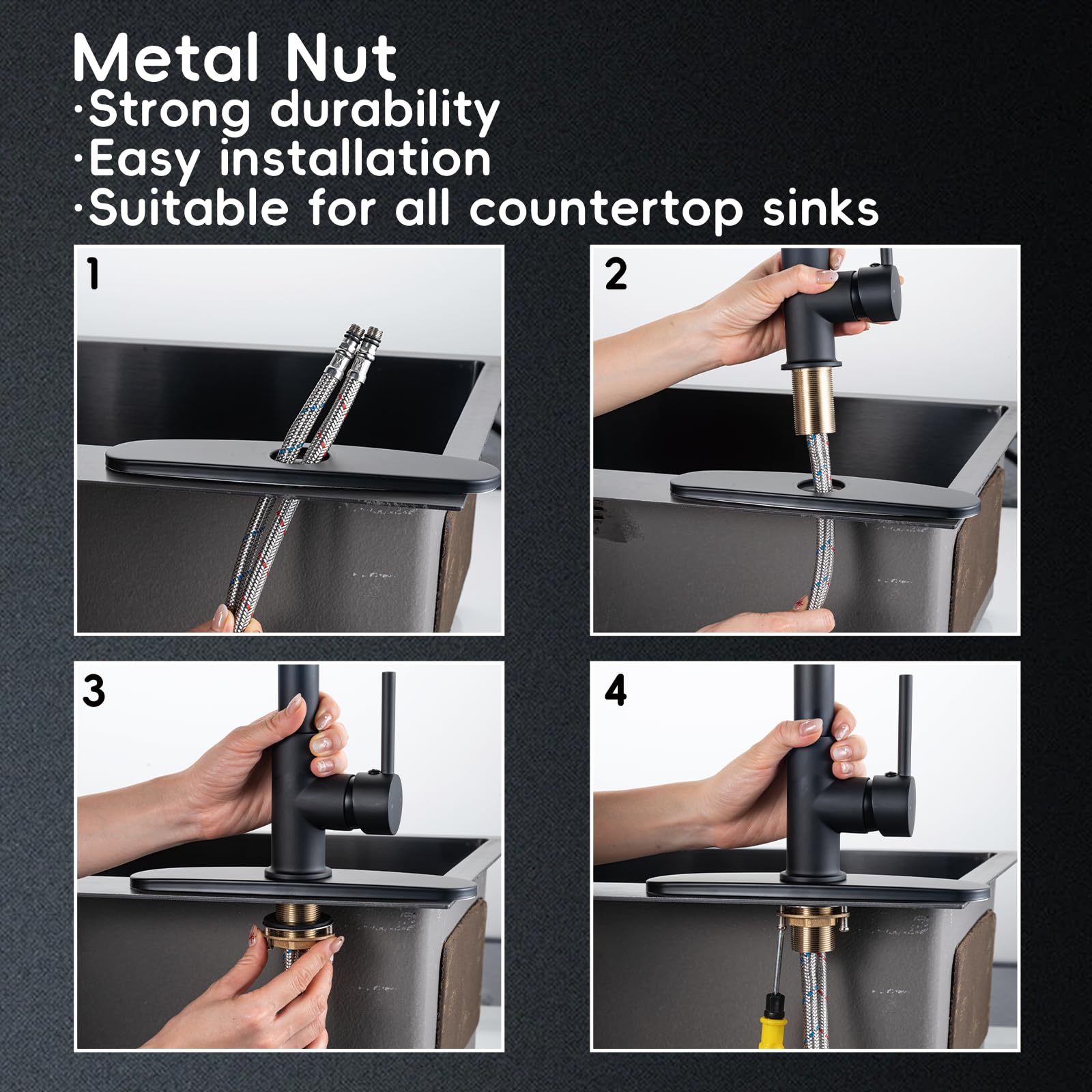 Metal Nut
·Strong durability
·Easy installation
·Suitable for all countertop sinks

1

2

3

4