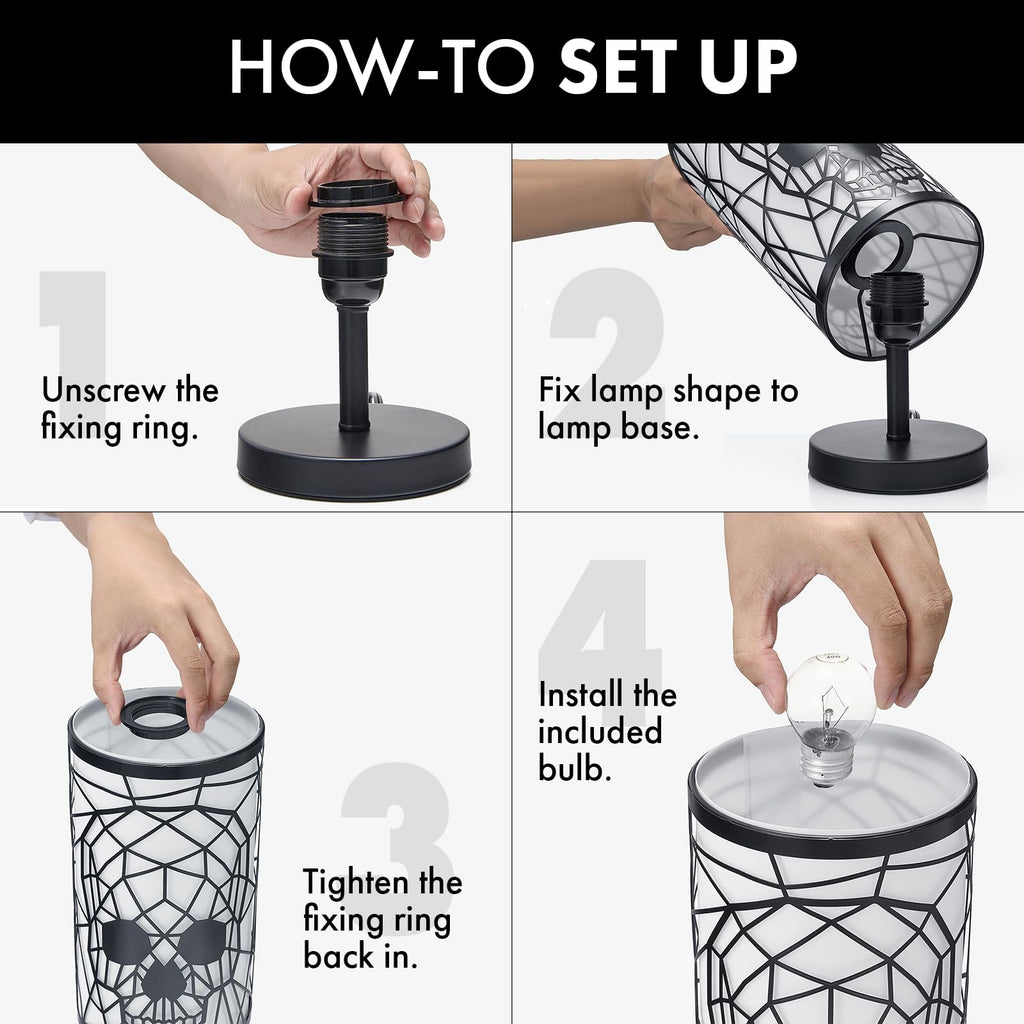 HOW-TO SET UP

1

Unscrew the fixing ring.

2

Fix lamp shape to lamp base.

3

Tighten the fixing ring back in.

4

Install the included bulb.