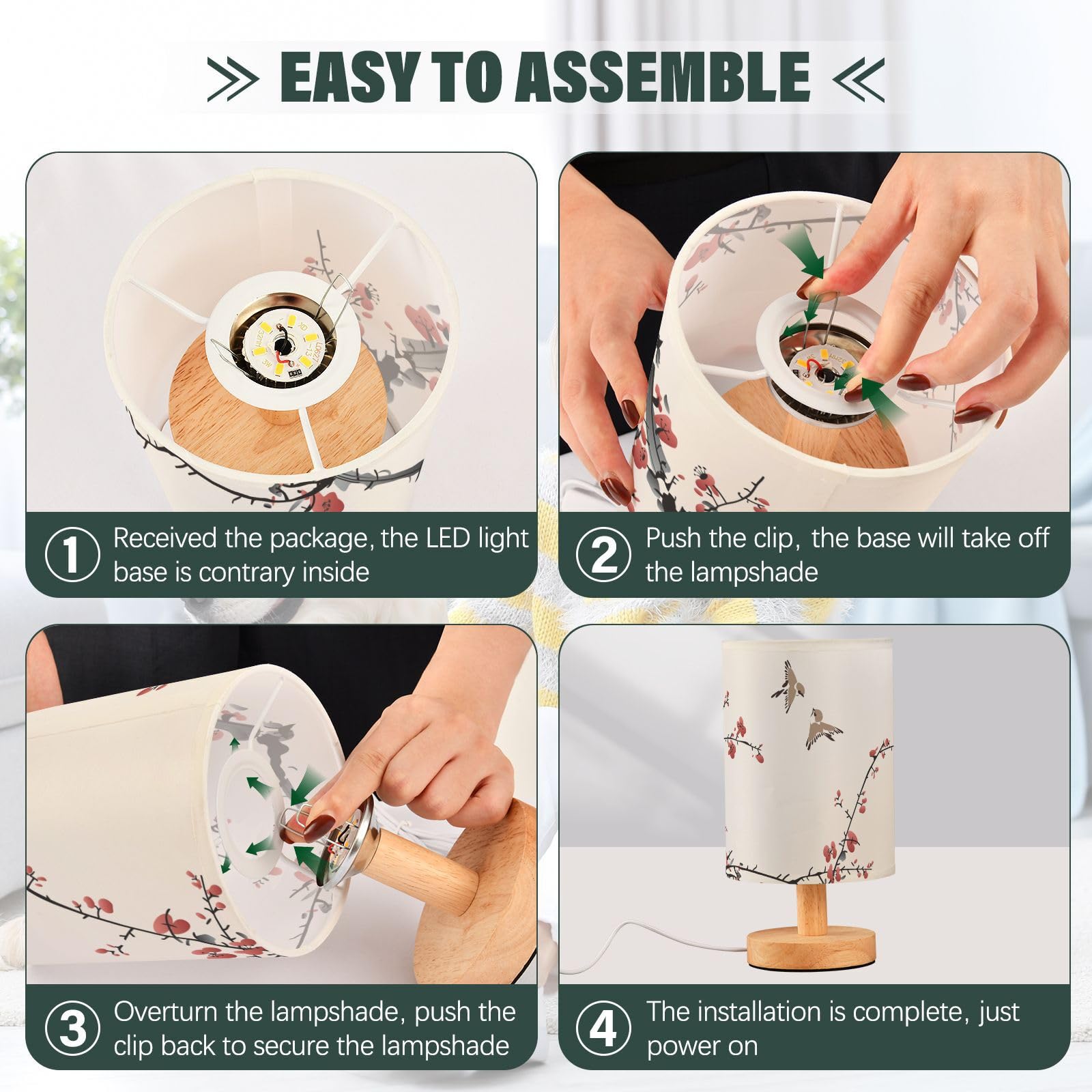 EASY TO ASSEMBLE

1 Received the package, the LED light base is contrary inside

2 Push the clip, the base will take off the lampshade

3 Overturn the lampshade, push the clip back to secure the lampshade

4 The installation is complete, just power on