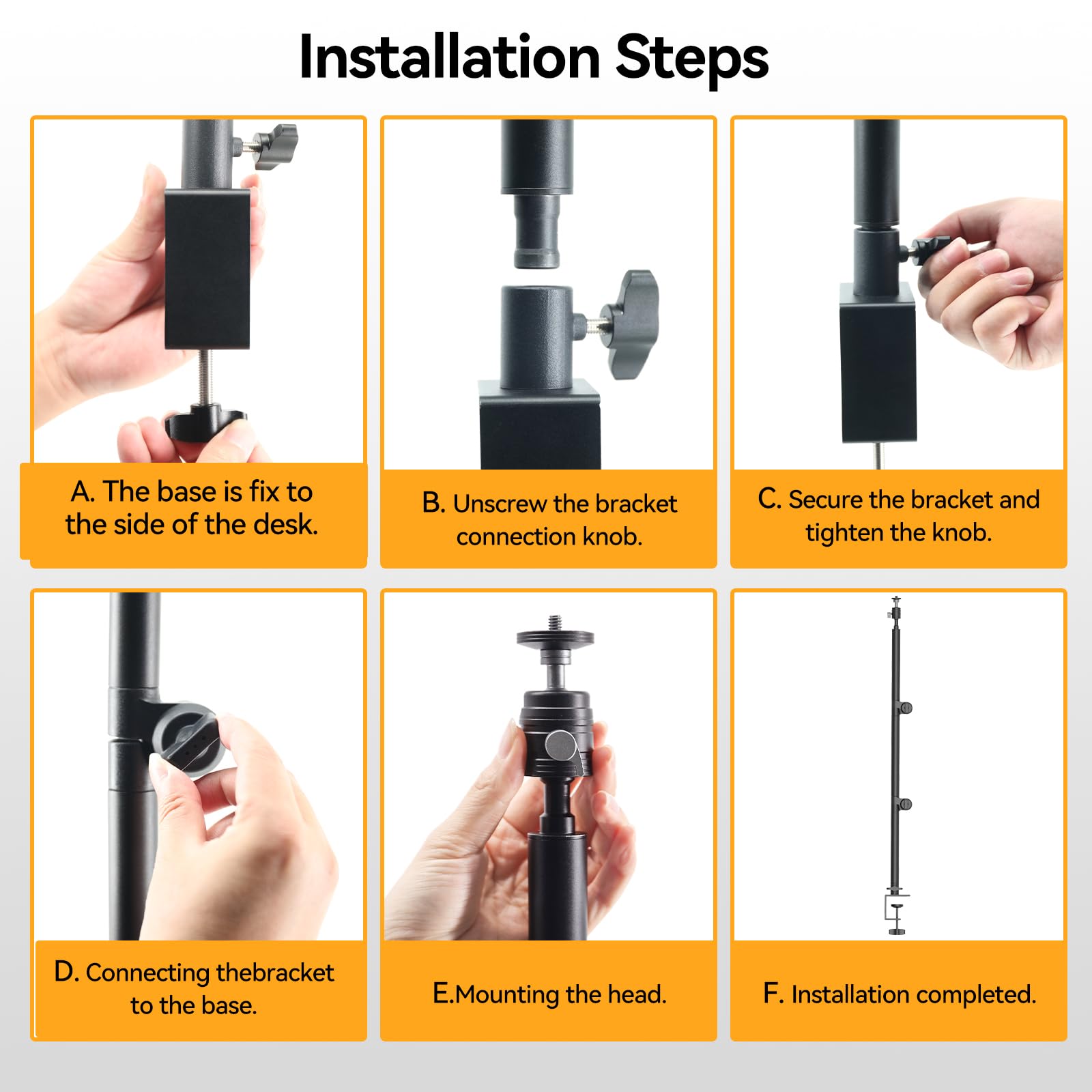 Installation Steps

A. The base is fix to the side of the desk.

B. Unscrew the bracket connection knob.

C. Secure the bracket and tighten the knob.

D. Connecting thebracket to the base.

E.Mounting the head.

F. Installation completed.