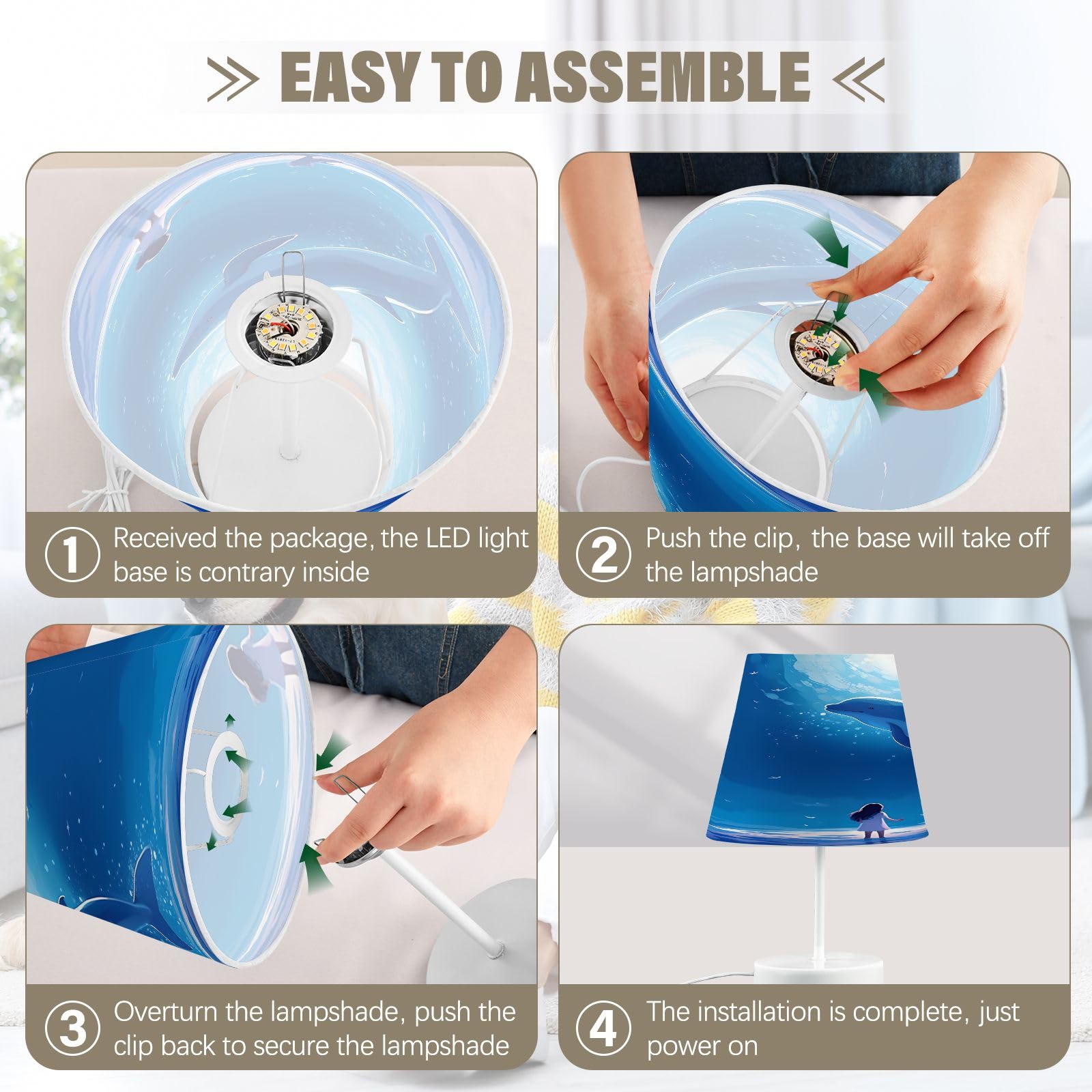 EASY TO ASSEMBLE

1 Received the package, the LED light base is contrary inside

2 Push the clip, the base will take off the lampshade

3 Overturn the lampshade, push the clip back to secure the lampshade

4 The installation is complete, just power on