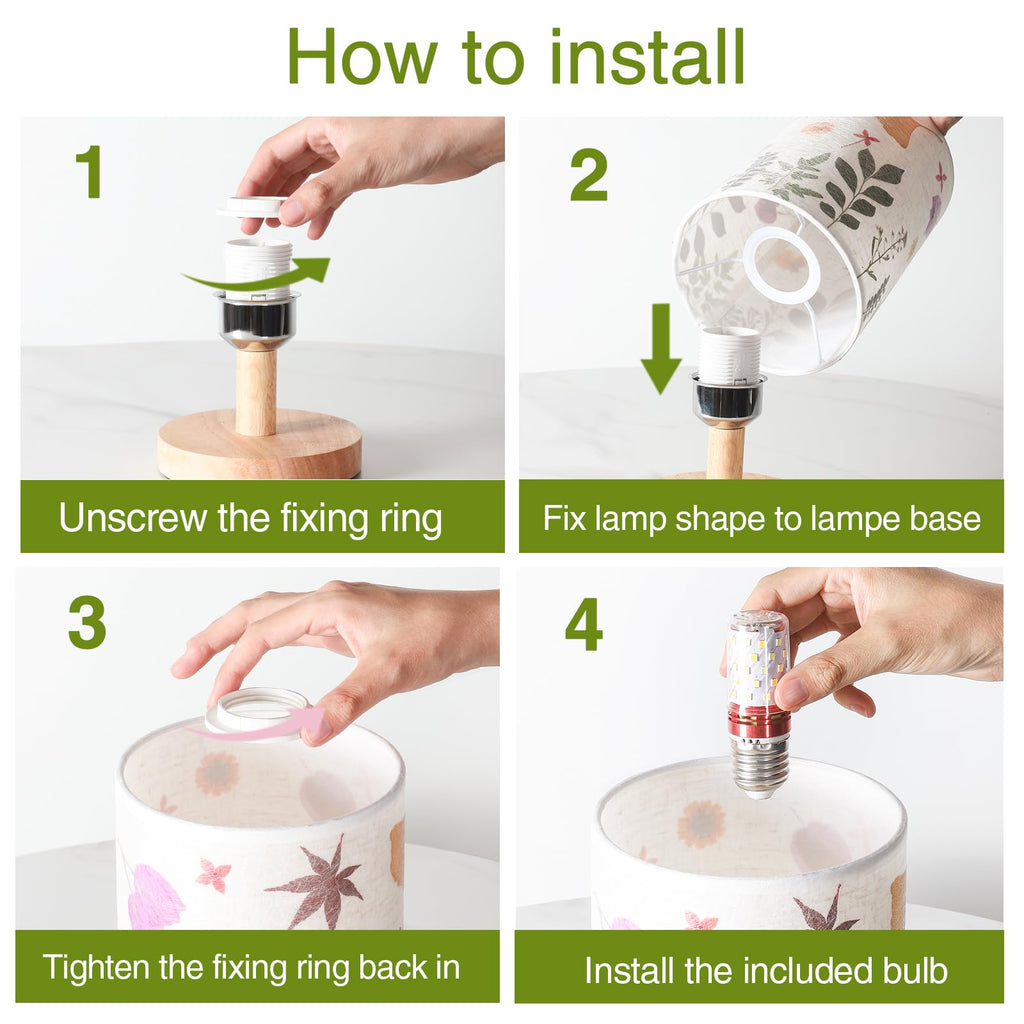 How to install

1

Unscrew the fixing ring

2

Fix lamp shape to lampe base

3

Tighten the fixing ring back in

4

Install the included bulb