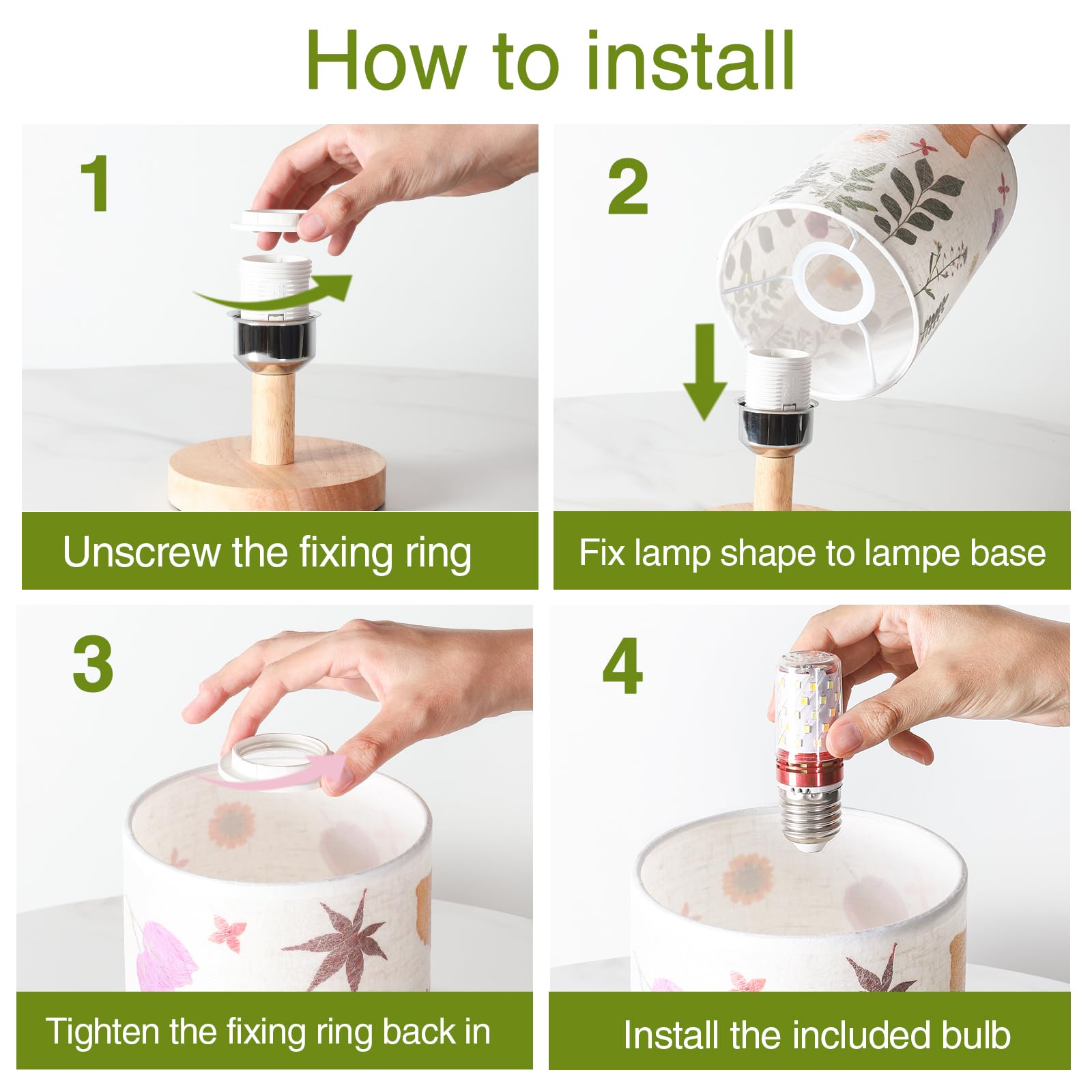 How to install

1

Unscrew the fixing ring

2

Fix lamp shape to lampe base

3

Tighten the fixing ring back in

4

Install the included bulb