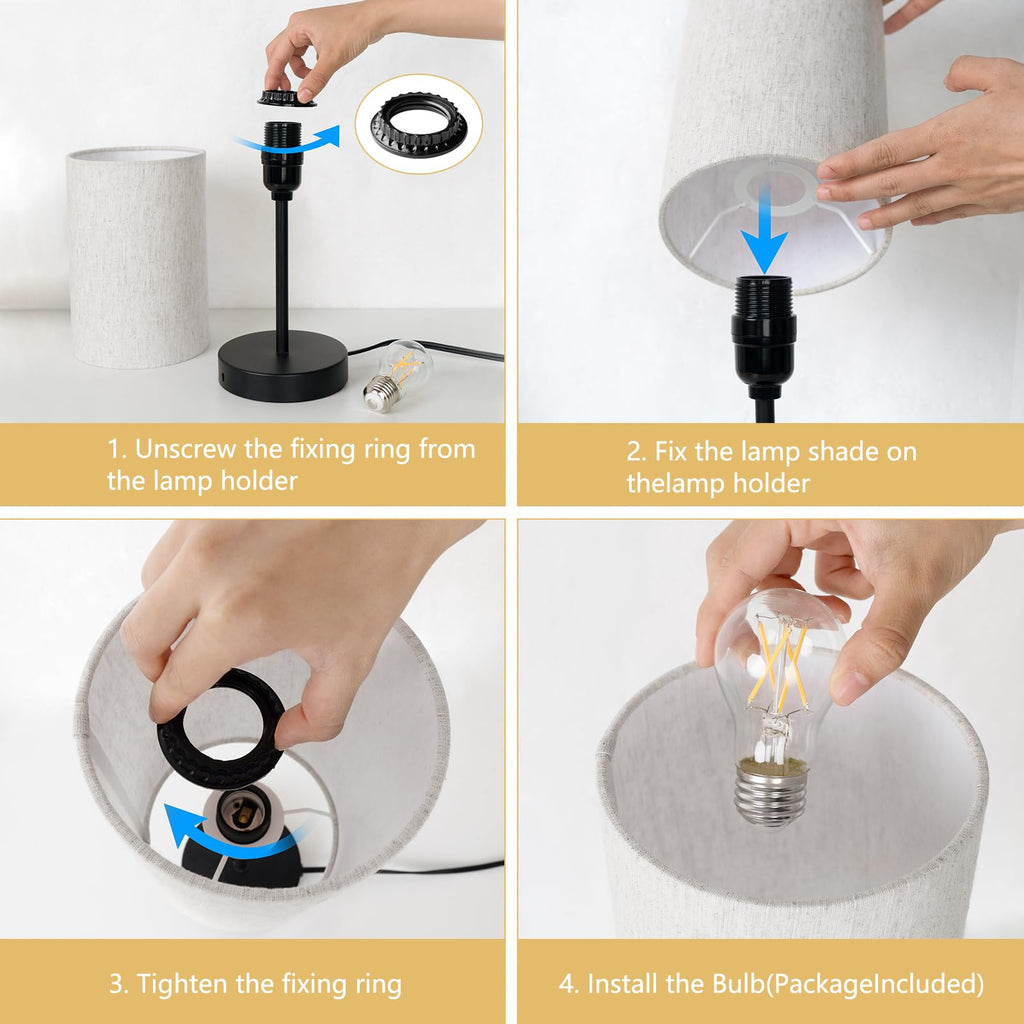 1. Unscrew the fixing ring from the lamp holder

2. Fix the lamp shade on thelamp holder

3. Tighten the fixing ring

4. Install the Bulb(PackageIncluded)