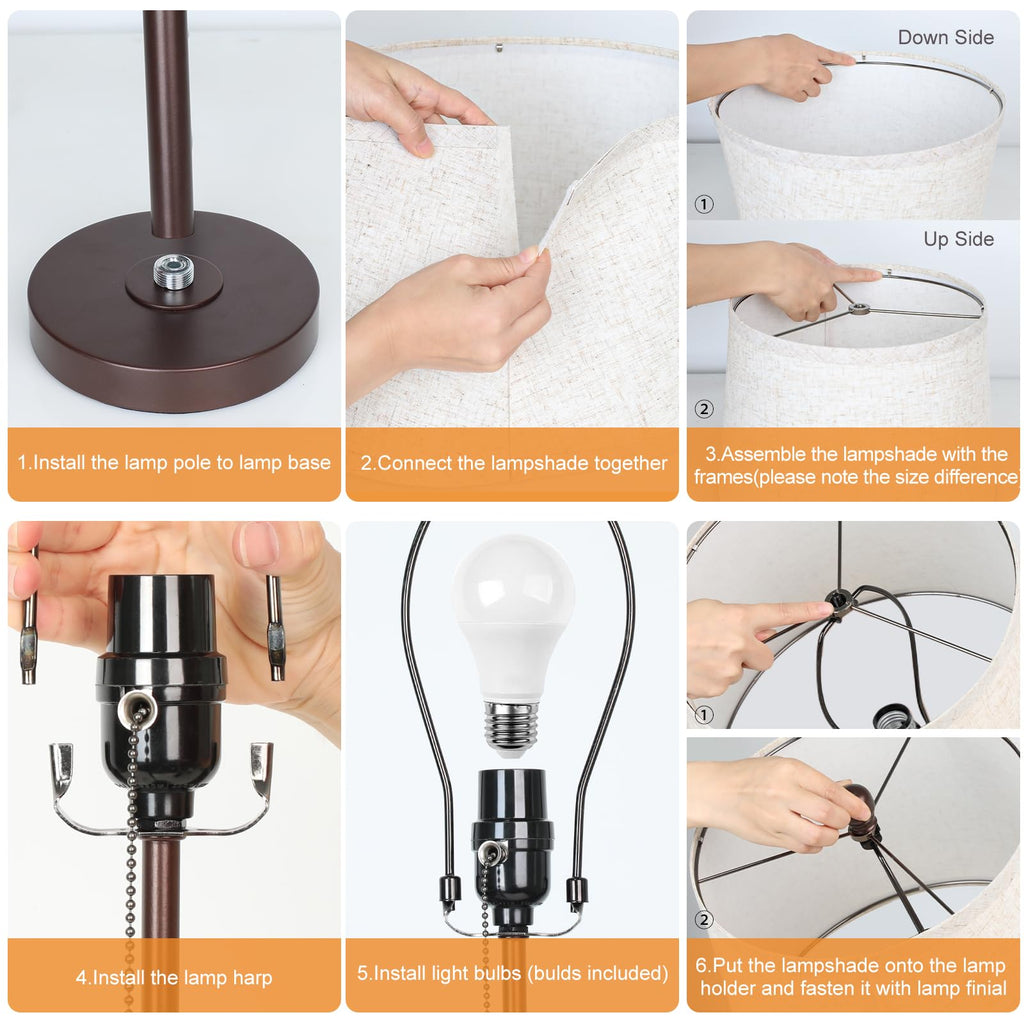 1.Install the lamp pole to lamp base

2.Connect the lampshade together

Down Side

①

Up Side

②

3.Assemble the lampshade with the frames(please note the size difference

4.Install the lamp harp

5.Install light bulbs (bulds included)

①

②

6.Put the lampshade onto the lamp holder and fasten it with lamp finial