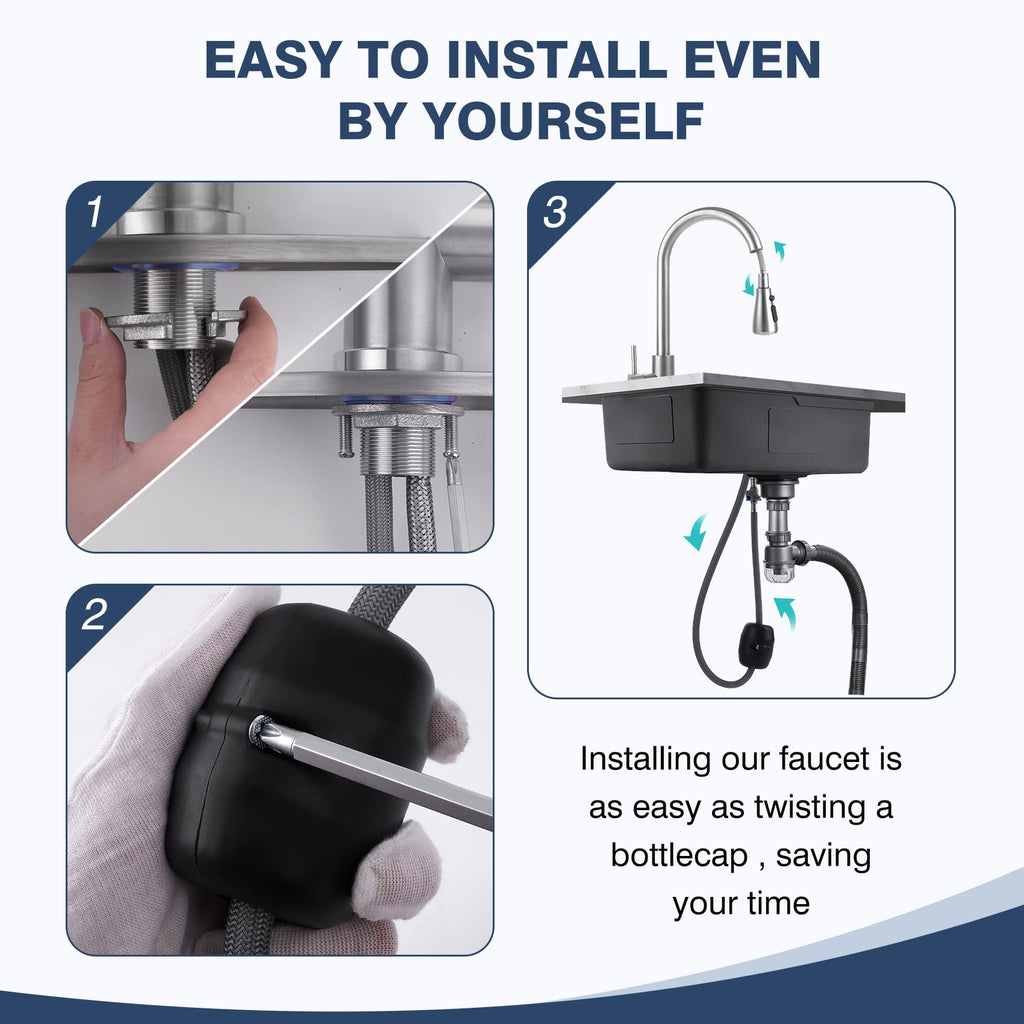 EASY TO INSTALL EVEN BY YOURSELF

1

3

2

Installing our faucet is as easy as twisting a bottlecap , saving your time