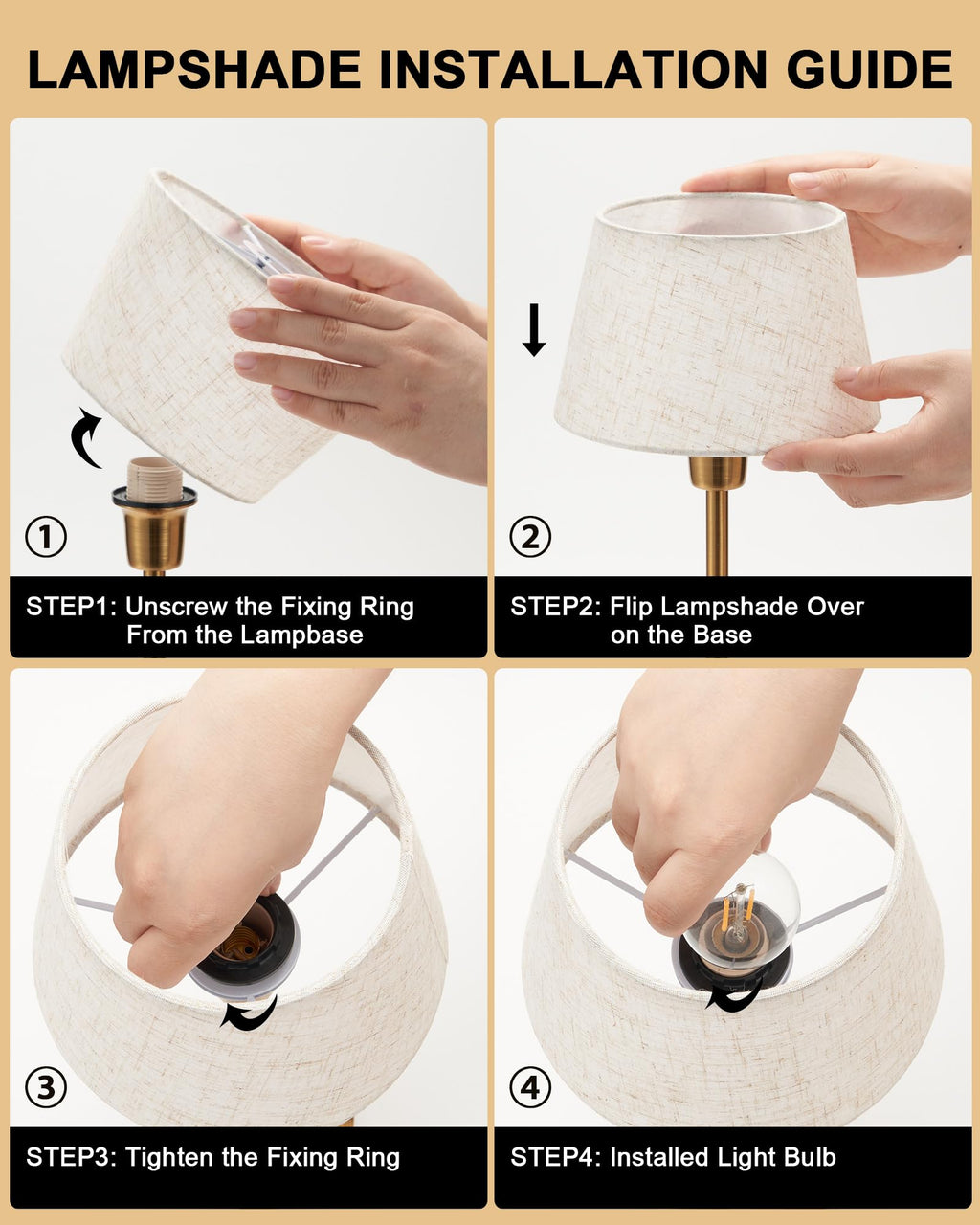 LAMPSHADE INSTALLATION GUIDE

①

STEP1: Unscrew the Fixing Ring From the Lampbase

②

STEP2: Flip Lampshade Over on the Base

③

STEP3: Tighten the Fixing Ring

④

STEP4: Installed Light Bulb