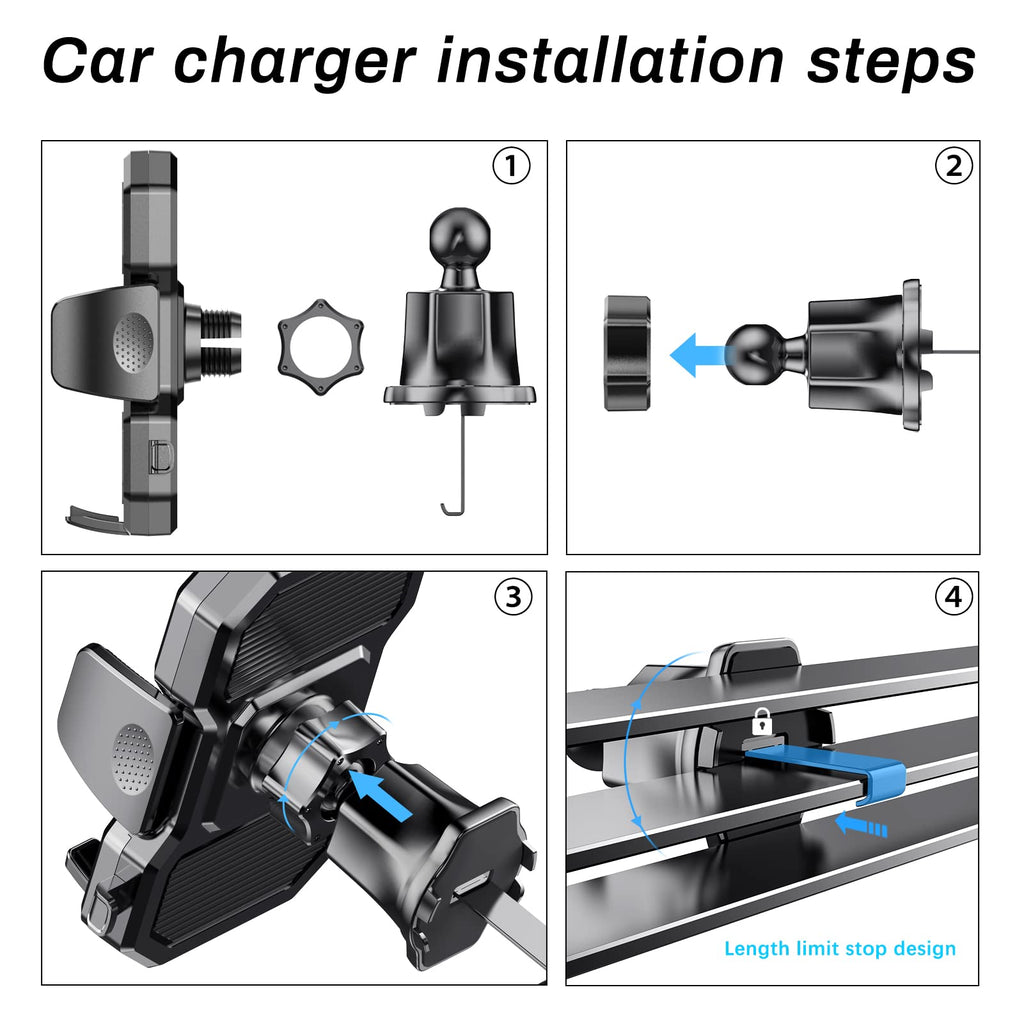 Car charger installation steps

①

②

③

④

Length limit stop design