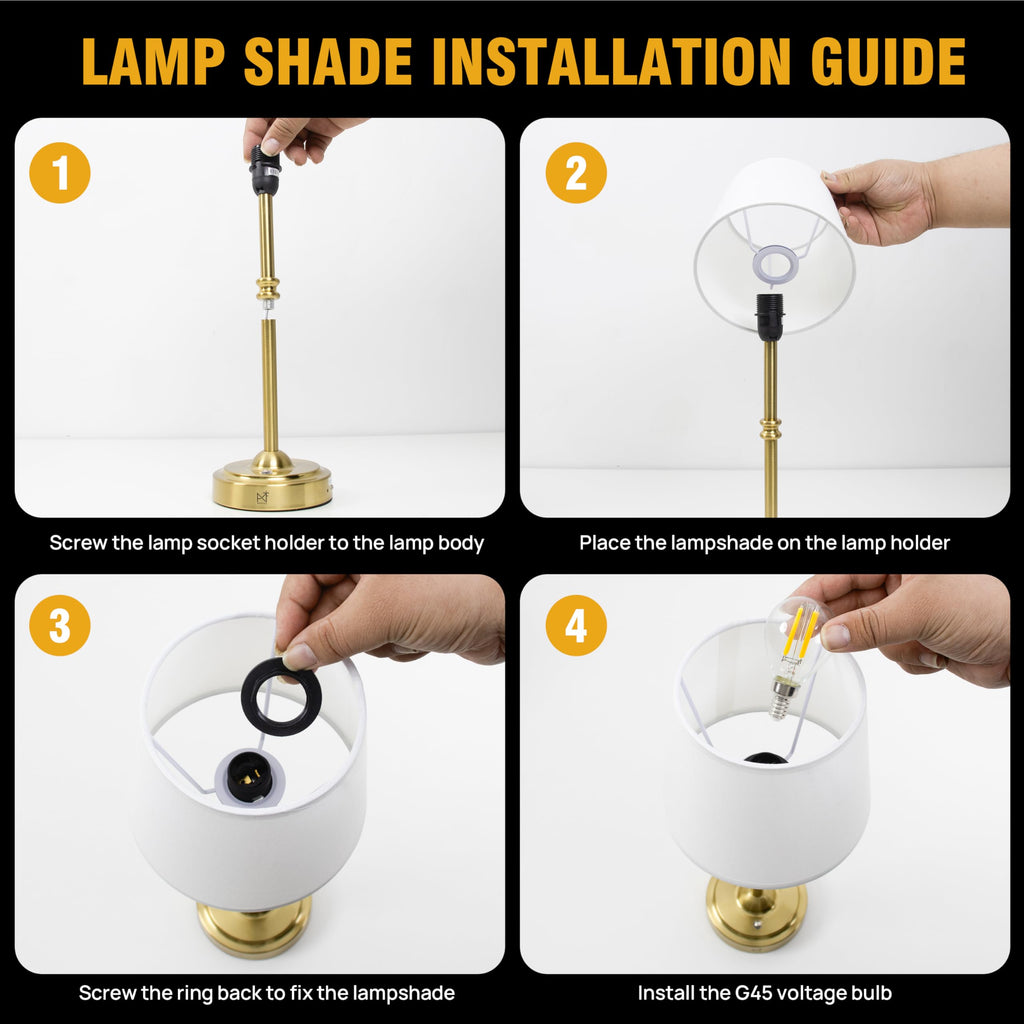 LAMP SHADE INSTALLATION GUIDE

1

Screw the lamp socket holder to the lamp body

2

Place the lampshade on the lamp holder

3

Screw the ring back to fix the lampshade

4

Install the G45 voltage bulb