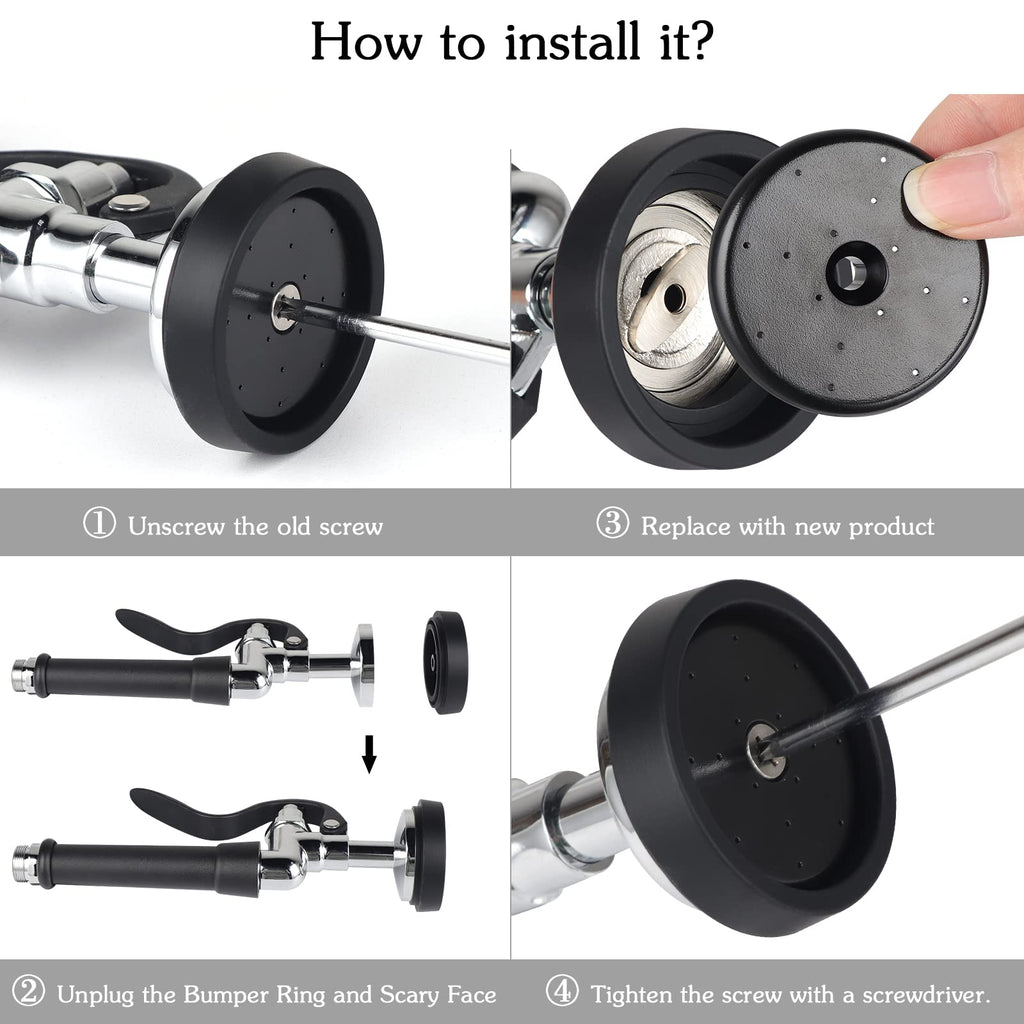 How to install it?

① Unscrew the old screw

③ Replace with new product

② Unplug the Bumper Ring and Scary Face

④ Tighten the screw with a screwdriver.