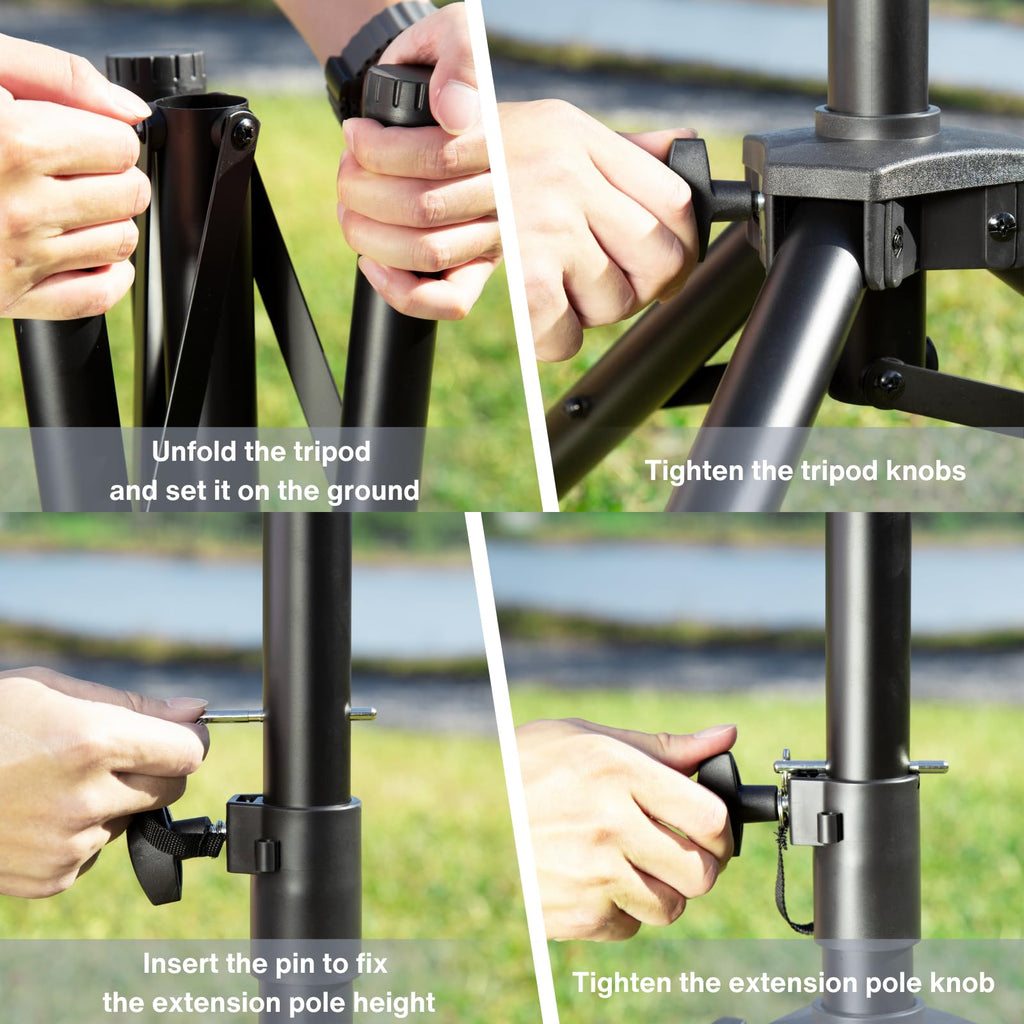 Unfold the tripod
and set it on the ground

Tighten the tripod knobs

Insert the pin to fix
the extension pole height

Tighten the extension pole knob