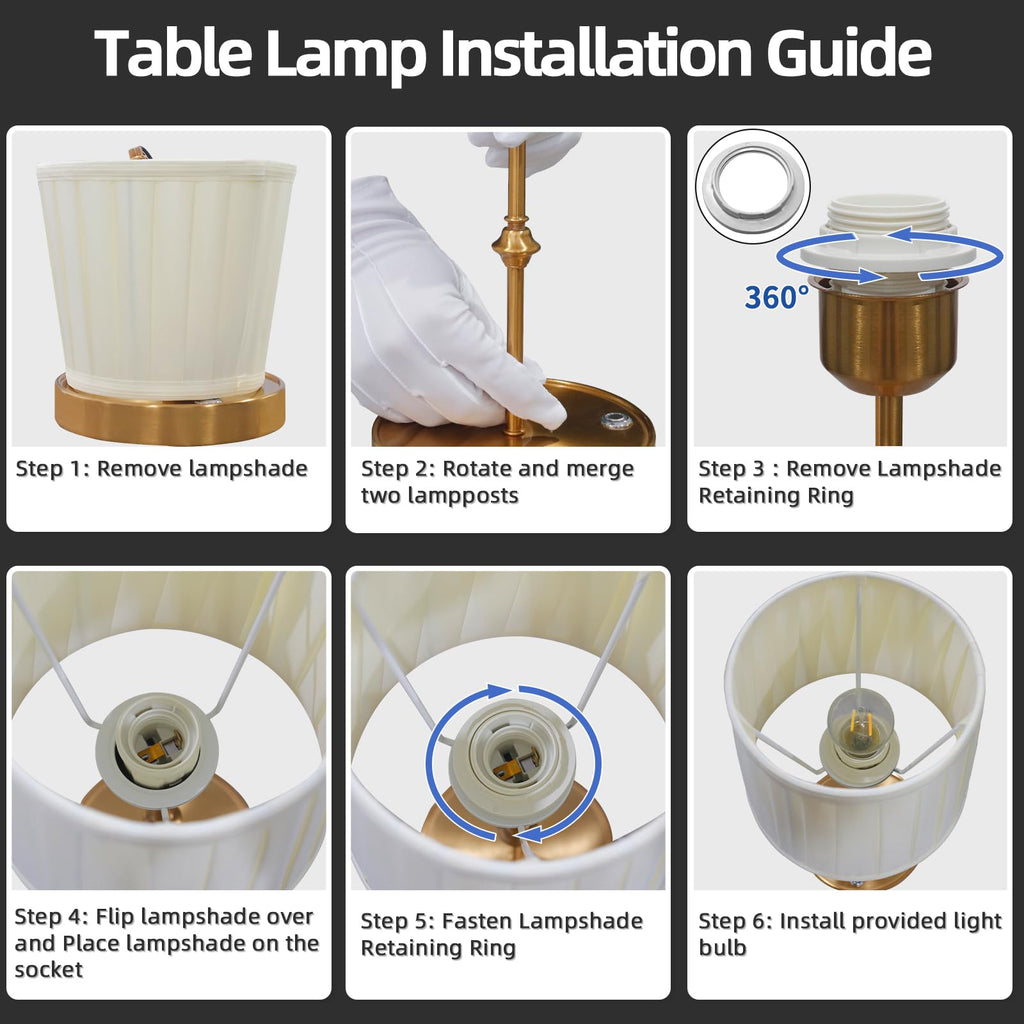 Table Lamp Installation Guide

Step 1: Remove lampshade

Step 2: Rotate and merge two lampposts

360°

Step 3 : Remove Lampshade Retaining Ring

Step 4: Flip lampshade over and Place lampshade on the socket

Step 5: Fasten Lampshade Retaining Ring

Step 6: Install provided light bulb