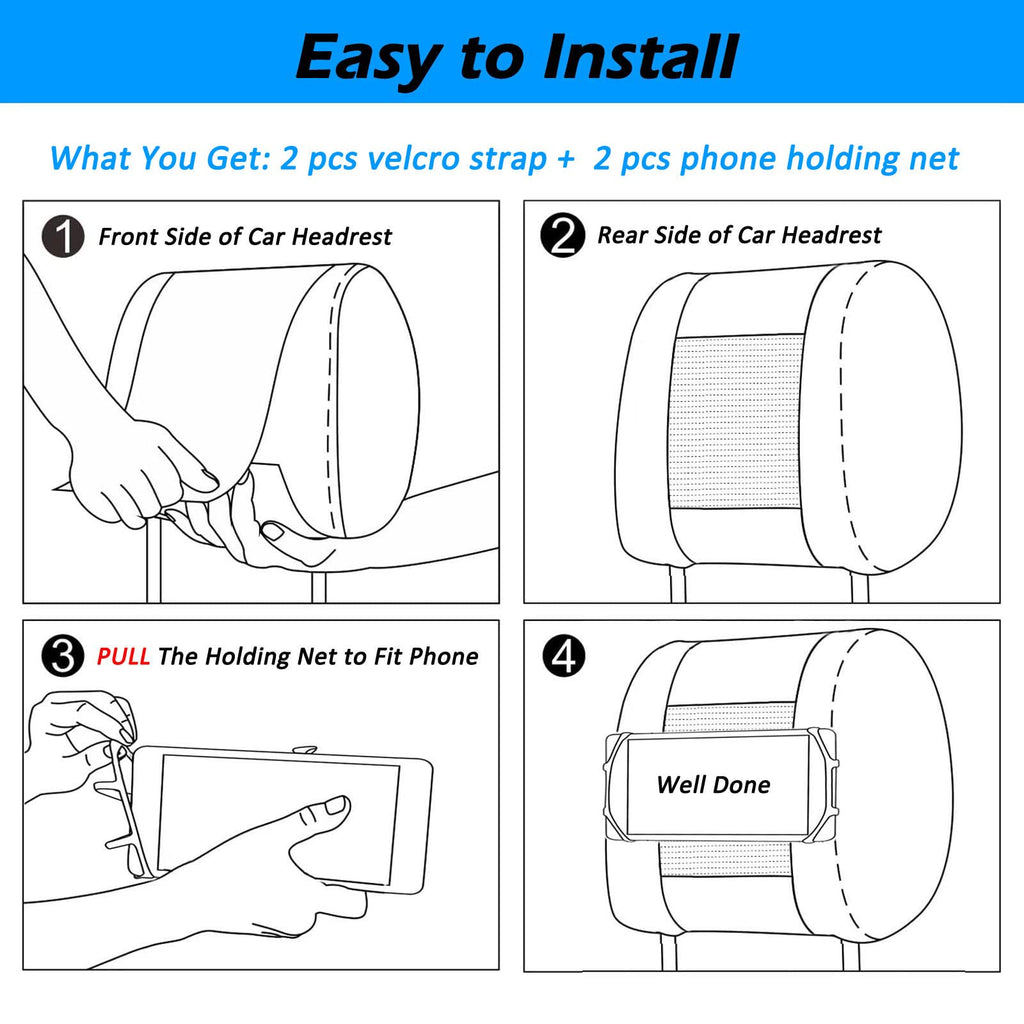 Easy to Install

What You Get: 2 pcs velcro strap + 2 pcs phone holding net

1 Front Side of Car Headrest

2 Rear Side of Car Headrest

3 PULL The Holding Net to Fit Phone

4

Well Done